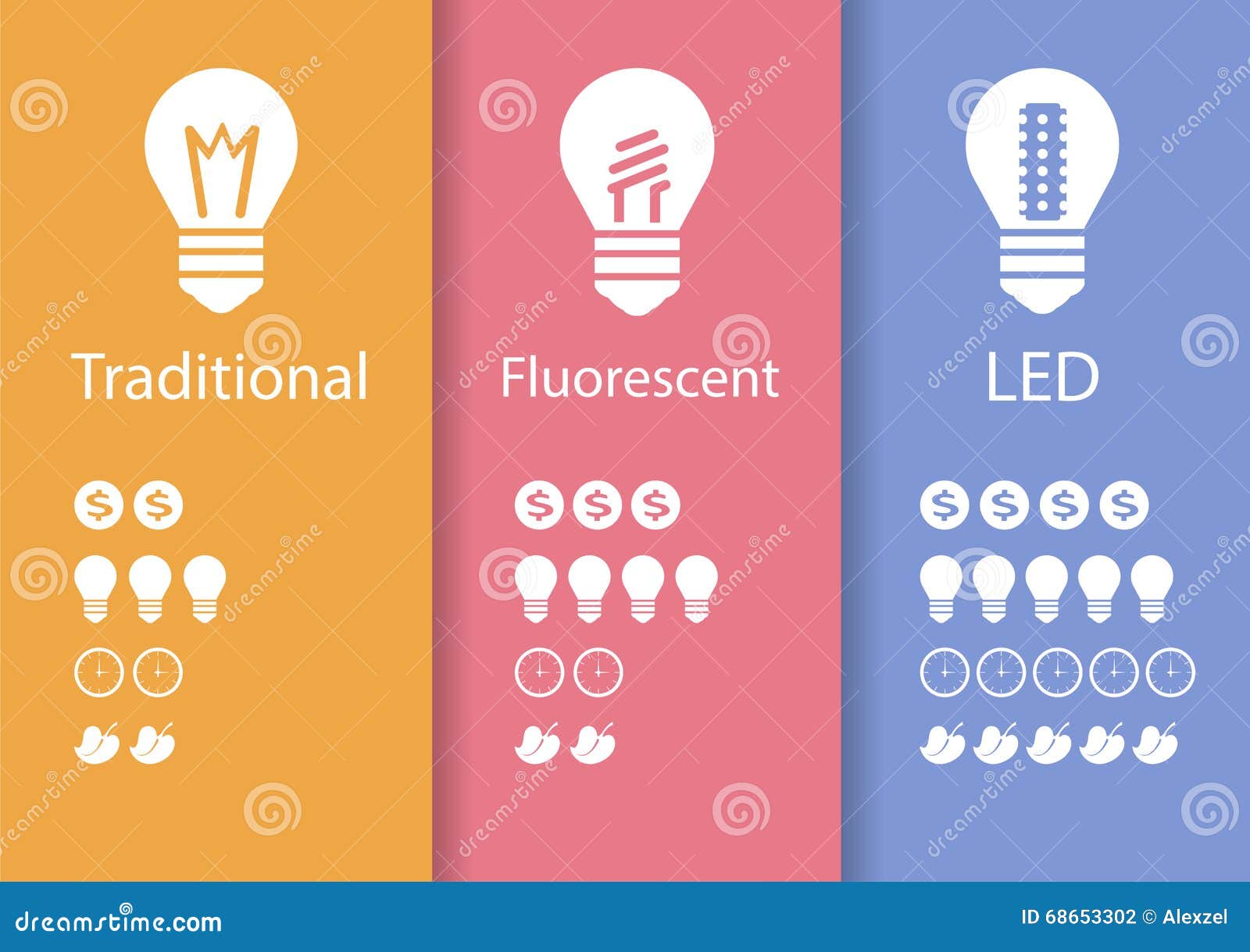 Traditional

$ $

Fluorescent

$ $ $

LED

$ $ $ $

dreamstime.com

ID 68653302 © Alexzel