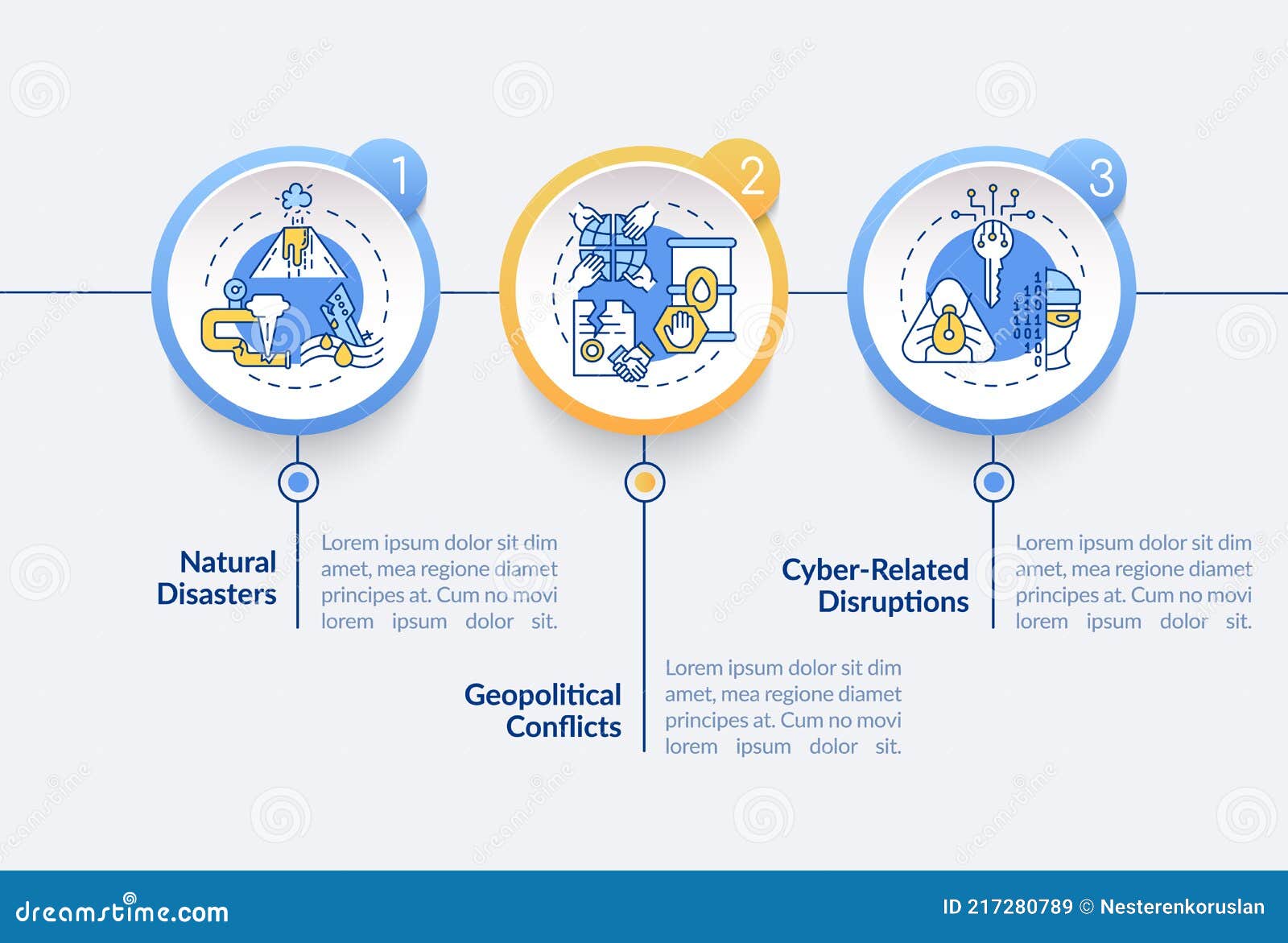 1

2

3

Natural Disasters

Lorem ipsum dolor sit dim amet, mea regione diamet principes at. Cum no movi lorem ipsum dolor sit.

Geopolitical Conflicts

Lorem ipsum dolor sit dim amet, mea regione diamet principes at. Cum no movi lorem ipsum dolor sit.

Cyber-Related Disruptions

Lorem ipsum dolor sit dim amet, mea regione diamet principes at. Cum no movi lorem ipsum dolor sit.

dreamstime.com

ID 217280789 © Nesterenkoruslan