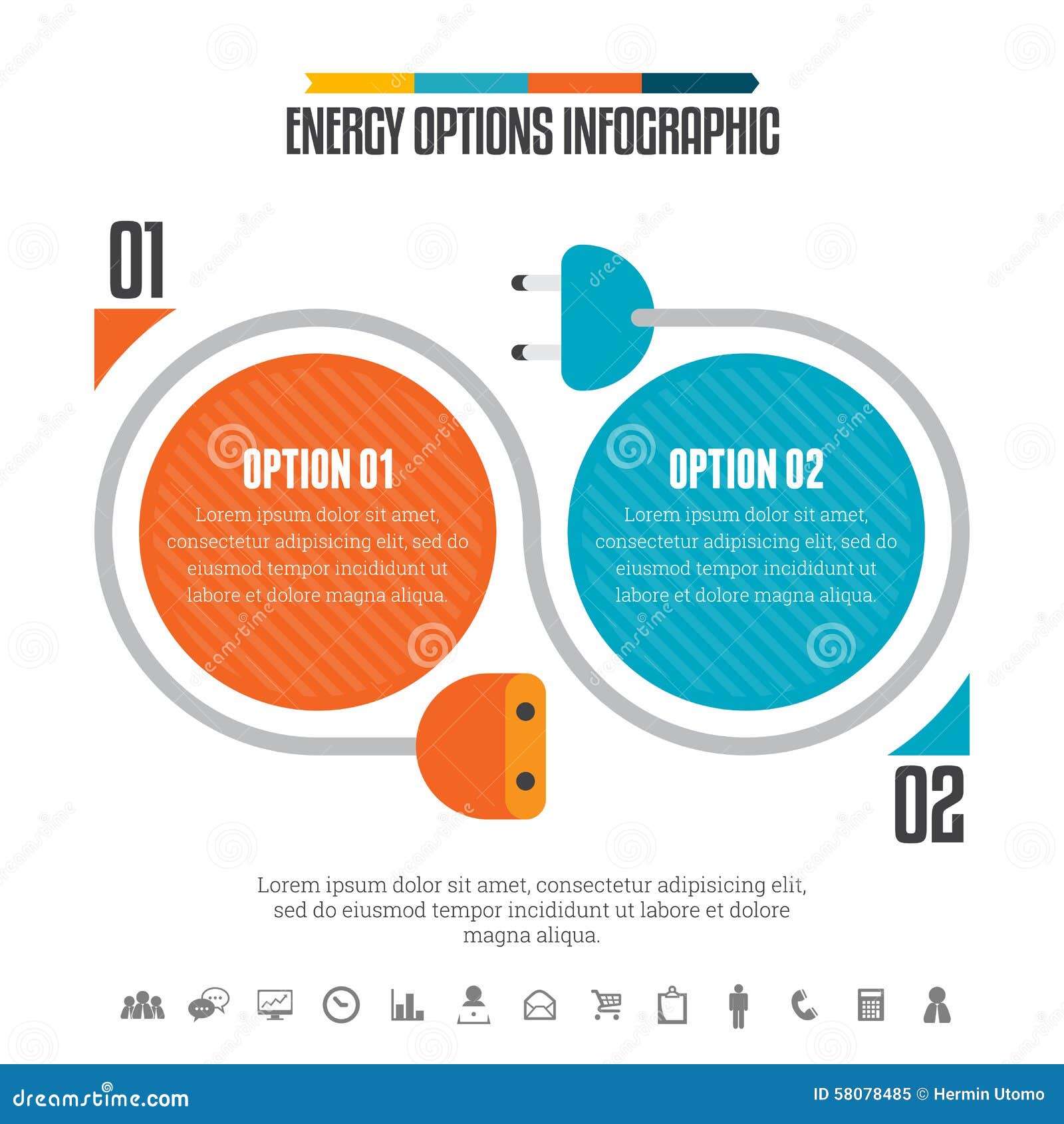 ENERGY OPTIONS INFOGRAPHIC

01

OPTION 01

Lorem ipsum dolor sit amet, consectetur adipisicing elit, sed do eiusmod tempor incididunt ut labore et dolore magna aliqua.

OPTION 02

Lorem ipsum dolor sit amet, consectetur adipisicing elit, sed do eiusmod tempor incididunt ut labore et dolore magna aliqua.

02

Lorem ipsum dolor sit amet, consectetur adipisicing elit, sed do eiusmod tempor incididunt ut labore et dolore magna aliqua.

dreamstime.com

ID 58078485 © Hermin Utomo