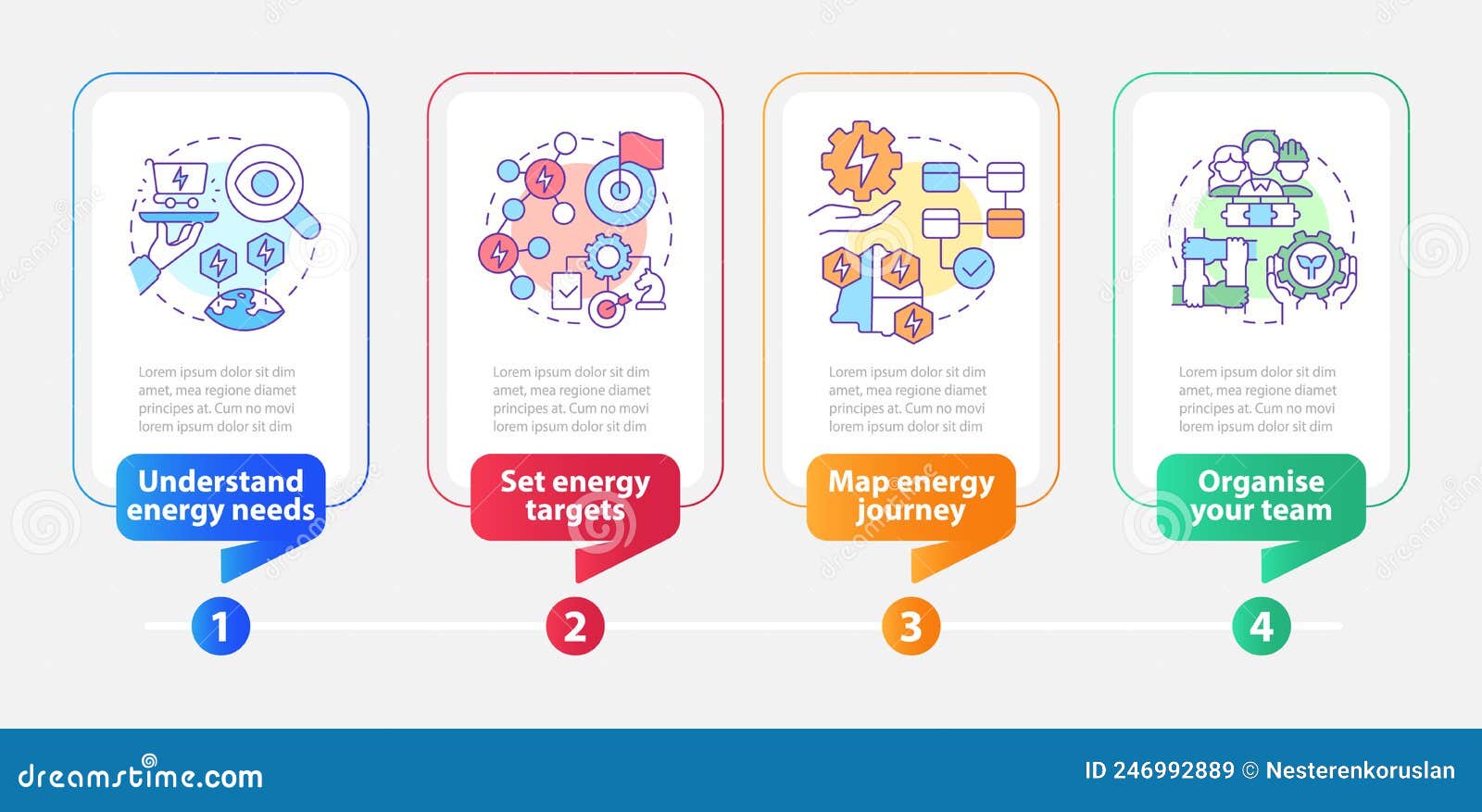 Lorem ipsum dolor sit dim amet, mea regione diamet principes at. Cum no movi lorem ipsum dolor sit dim

Understand energy needs

1

Lorem ipsum dolor sit dim amet, mea regione diamet principes at. Cum no movi lorem ipsum dolor sit dim

Set energy targets

2

Lorem ipsum dolor sit dim amet, mea regione diamet principes at. Cum no movi lorem ipsum dolor sit dim

Map energy journey

3

Lorem ipsum dolor sit dim amet, mea regione diamet principes at. Cum no movi lorem ipsum dolor sit dim

Organise your team

4

dreamstime.com

ID 246992889 © Nesterenkoruslan