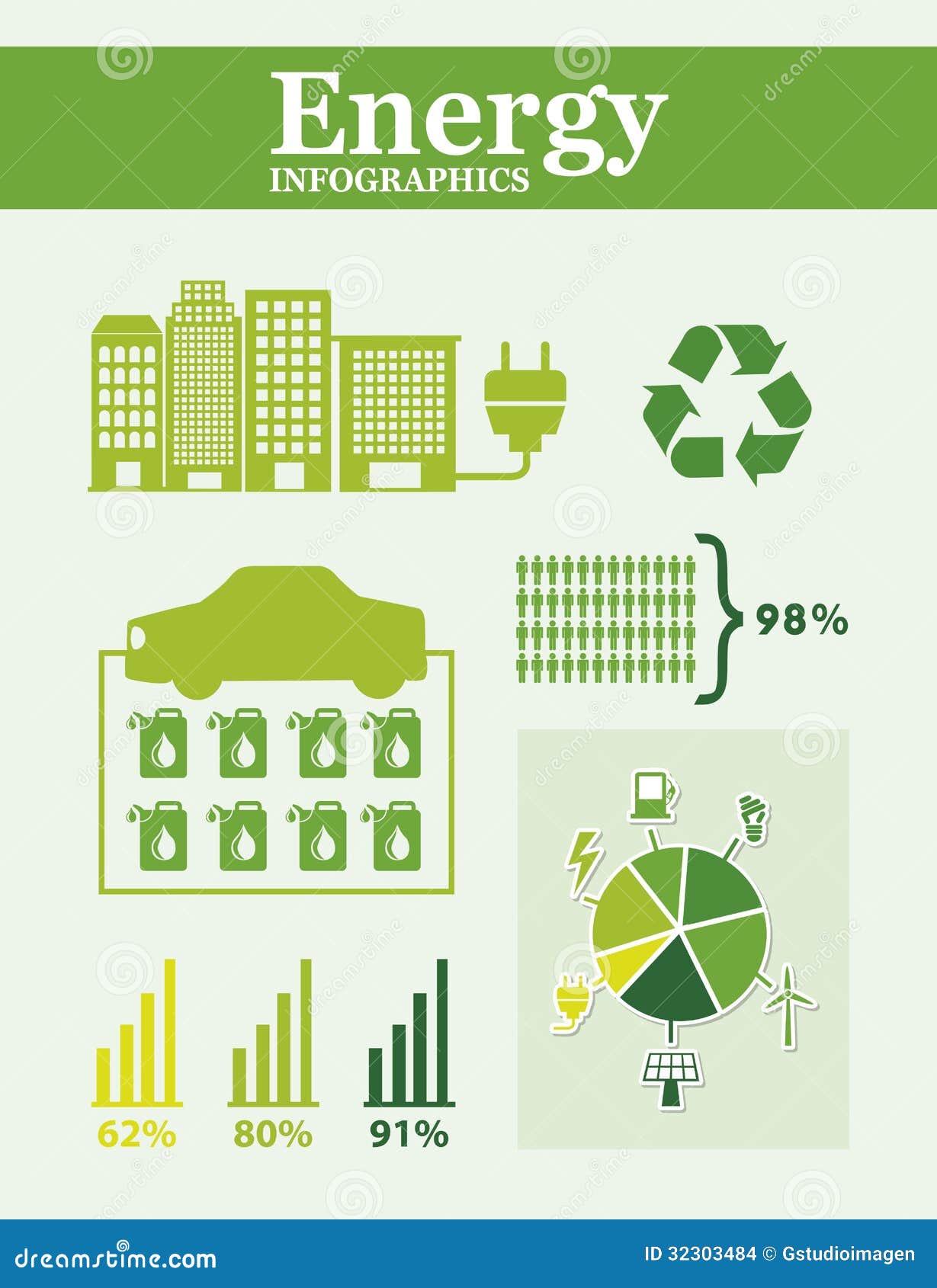 Energy
INFOGRAPHICS

98%

62%

80%

91%

dreamstime.com

ID 32303484 © Gstudioimagen