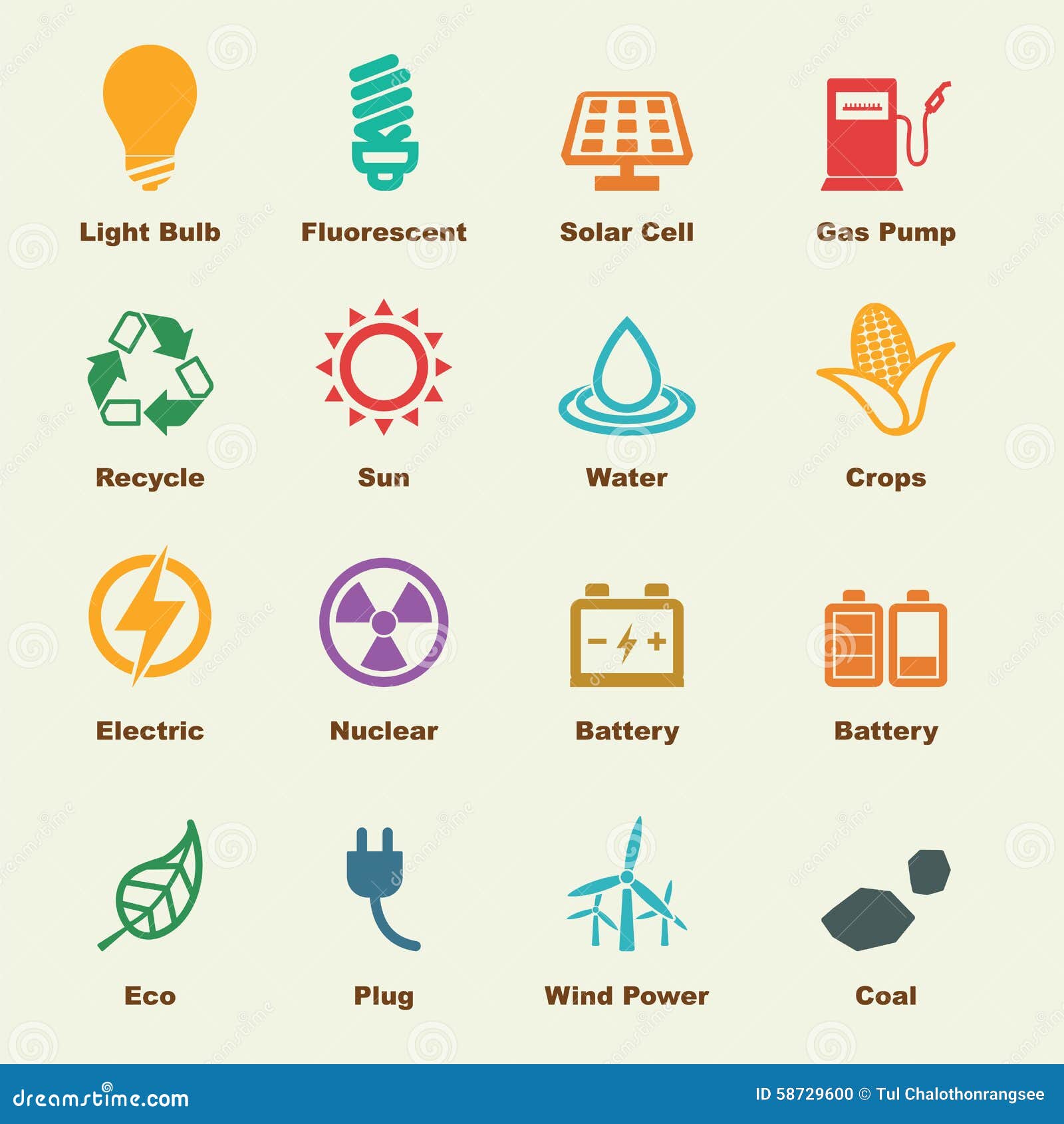 Light Bulb

Fluorescent

Solar Cell

Gas Pump

Recycle

Sun

Water

Crops

Electric

Nuclear

Battery

Battery

Eco

Plug

Wind Power

Coal

dreamstime.com

ID 58729600 © Tul Chalothonrangsee