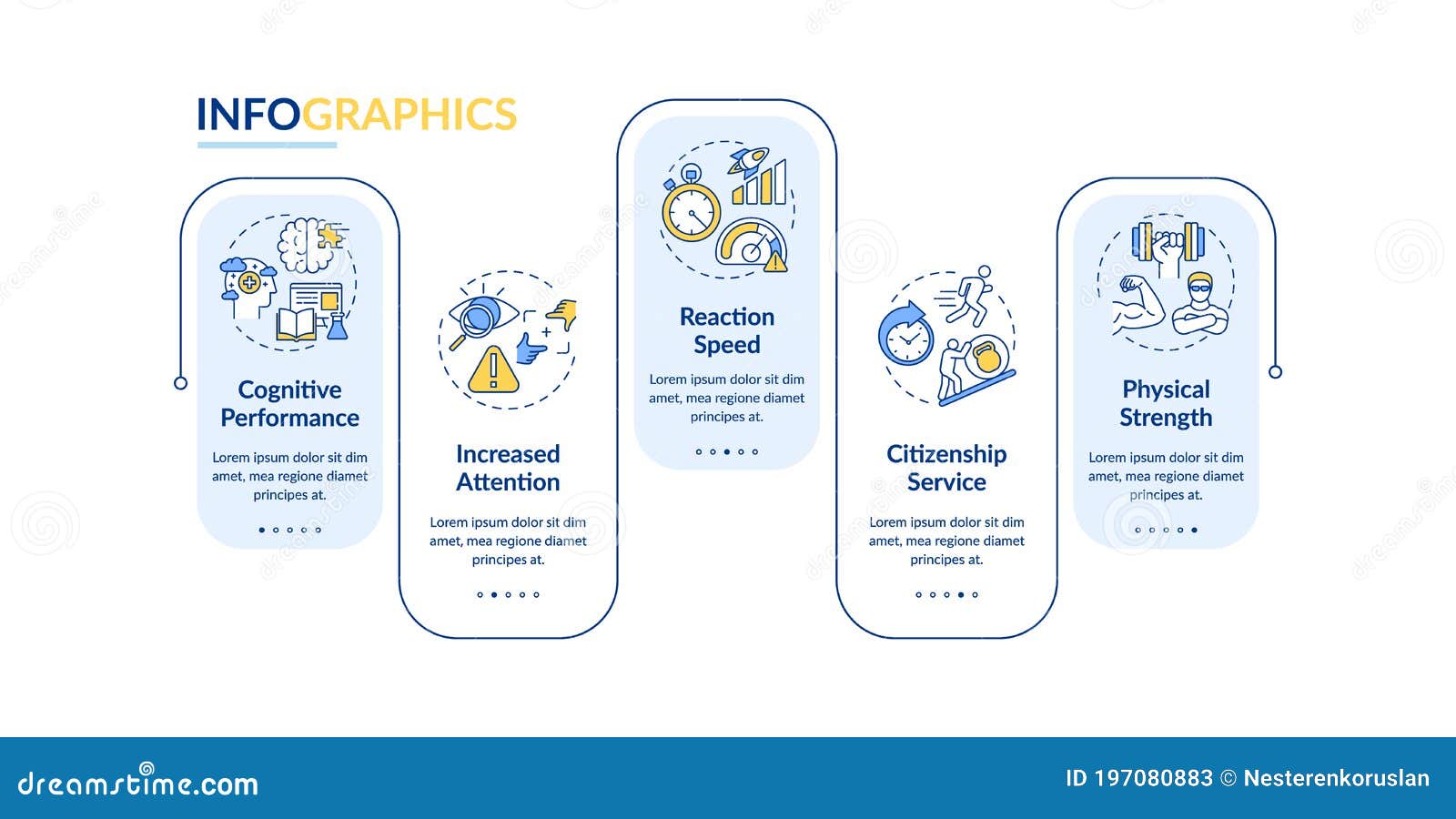 INFOGRAPHICS

Cognitive Performance

Lorem ipsum dolor sit dim amet, mea regione diamet principes at.

Increased Attention

Lorem ipsum dolor sit dim amet, mea regione diamet principes at.

Reaction Speed

Lorem ipsum dolor sit dim amet, mea regione diamet principes at.

Citizenship Service

Lorem ipsum dolor sit dim amet, mea regione diamet principes at.

Physical Strength

Lorem ipsum dolor sit dim amet, mea regione diamet principes at.

dreamstime.com

ID 197080883 © Nesterenkoruslan