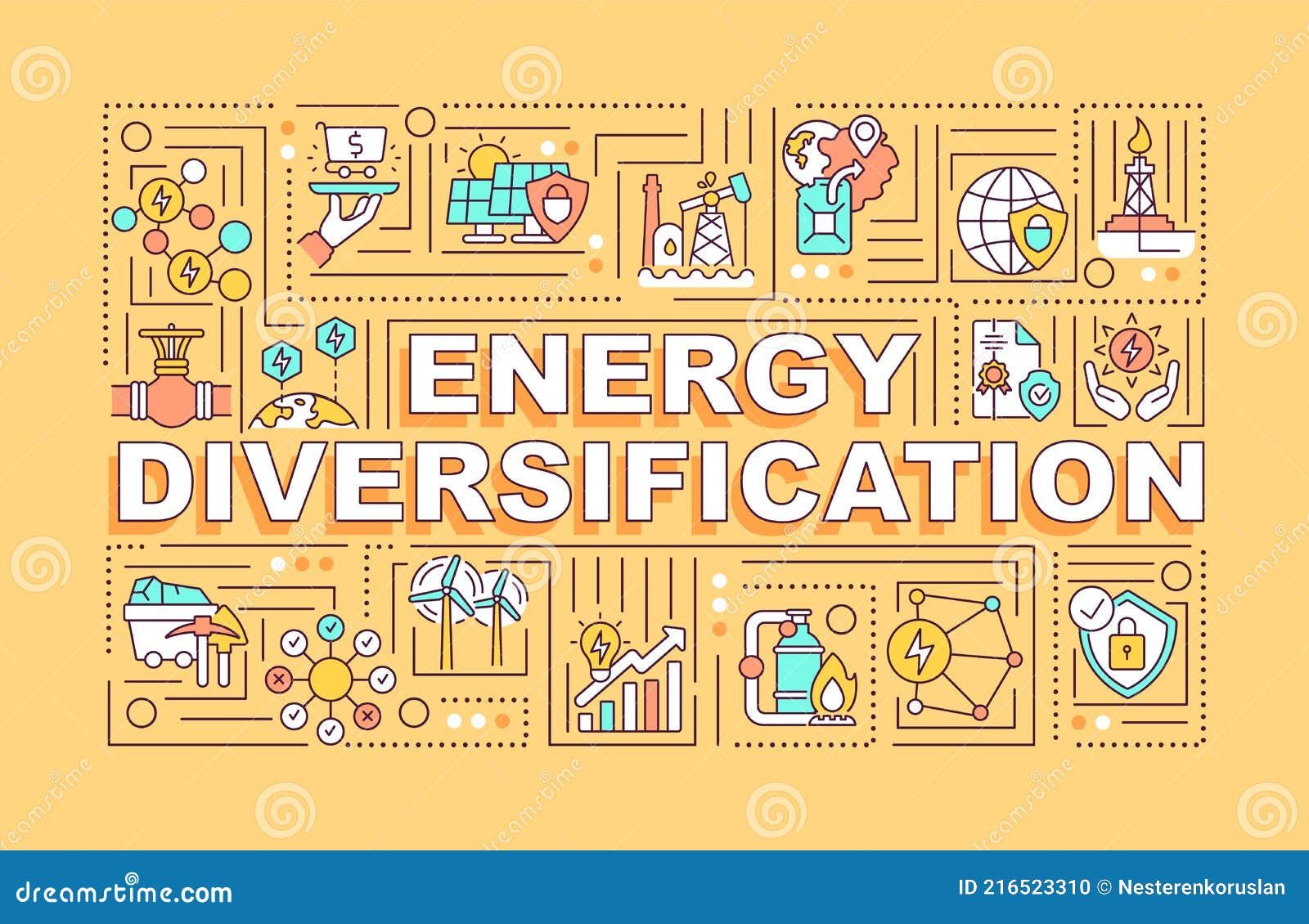 ENERGY DIVERSIFICATION

dreamstime.com

ID 216523310 © Nesterenkoruslan