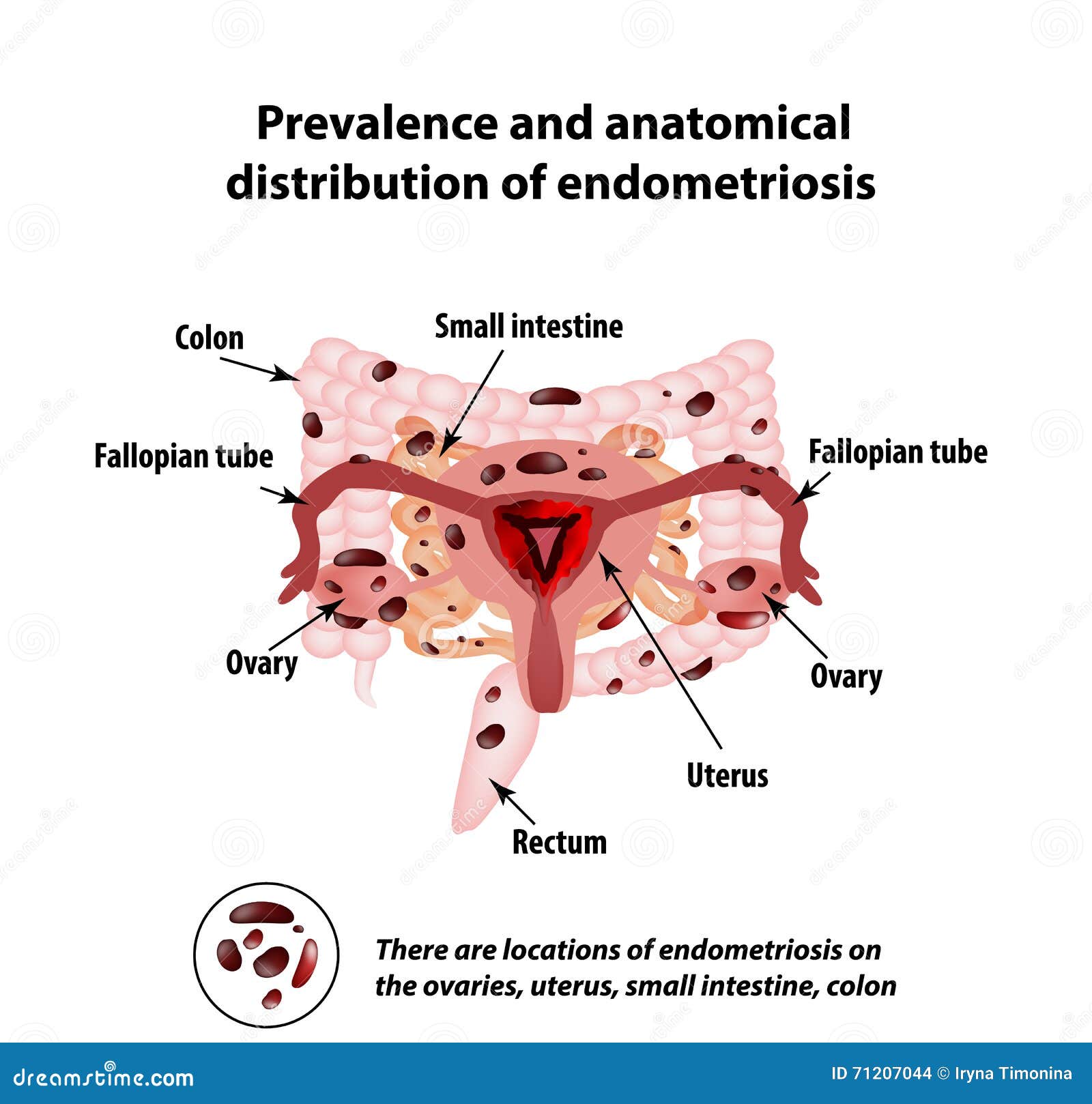 Prevalence and anatomical distribution of endometriosis

Colon

Small intestine

Fallopian tube

Fallopian tube

Ovary

Ovary

Uterus

Rectum

There are locations of endometriosis on the ovaries, uterus, small intestine, colon

dreamstime.com

ID 71207044 © Iryna Timonina