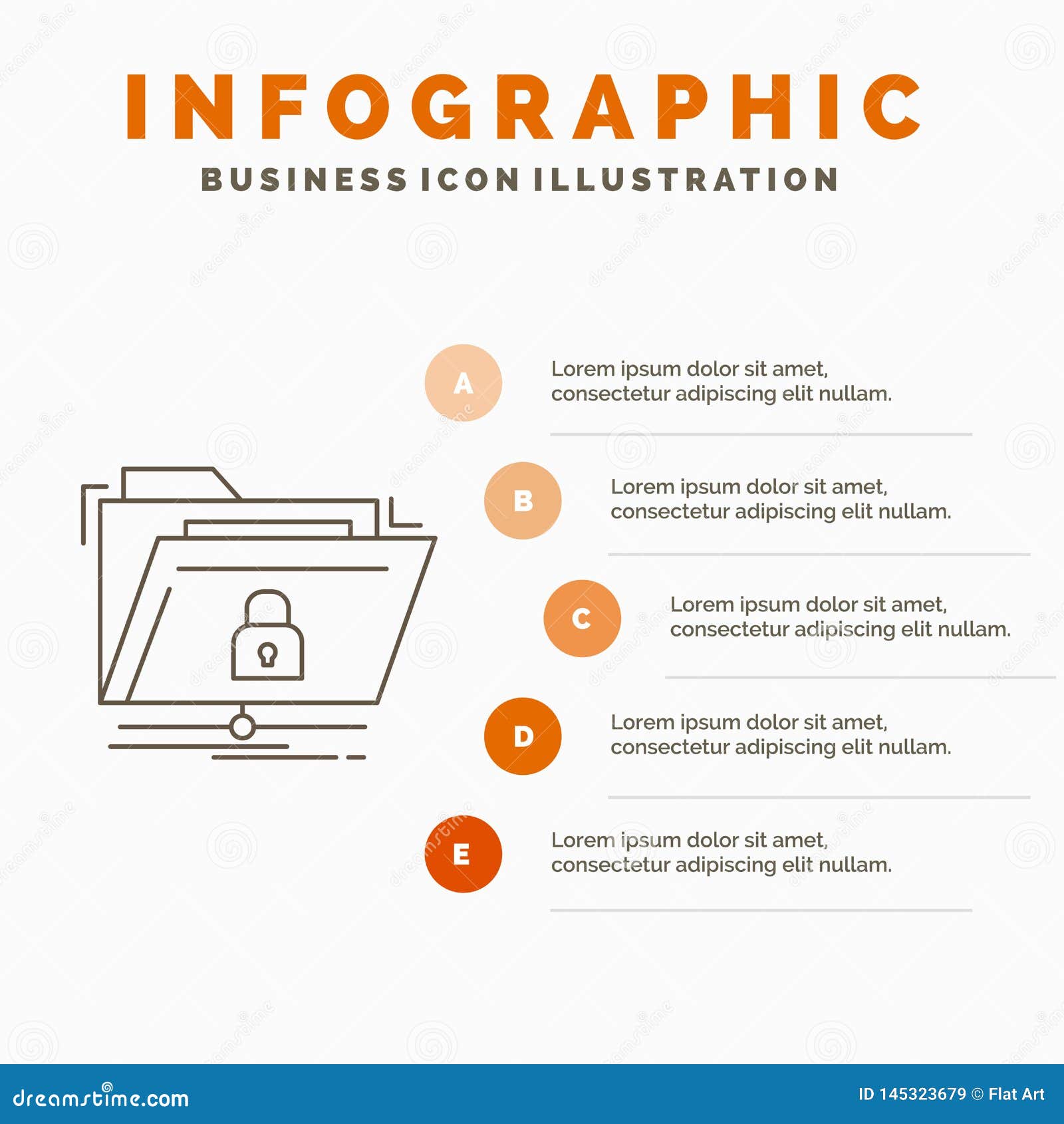 INFOGRAPHIC
BUSINESS ICON ILLUSTRATION

A
Lorem ipsum dolor sit amet, consectetur adipiscing elit nullam.

B
Lorem ipsum dolor sit amet, consectetur adipiscing elit nullam.

C
Lorem ipsum dolor sit amet, consectetur adipiscing elit nullam.

D
Lorem ipsum dolor sit amet, consectetur adipiscing elit nullam.

E
Lorem ipsum dolor sit amet, consectetur adipiscing elit nullam.

dreamstime.com
ID 145323679 © Flat Art