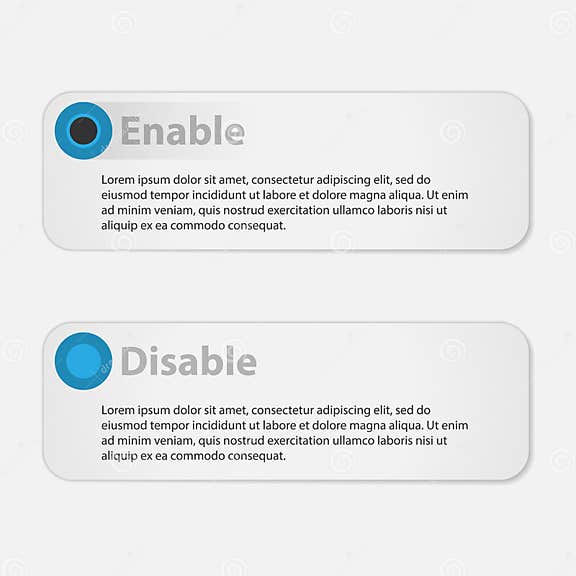 Enable

Lorem ipsum dolor sit amet, consectetur adipiscing elit, sed do eiusmod tempor incididunt ut labore et dolore magna aliqua. Ut enim ad minim veniam, quis nostrud exercitation ullamco laboris nisi ut aliquip ex ea commodo consequat.

Disable

Lorem ipsum dolor sit amet, consectetur adipiscing elit, sed do eiusmod tempor incididunt ut labore et dolore magna aliqua. Ut enim ad minim veniam, quis nostrud exercitation ullamco laboris nisi ut aliquip ex ea commodo consequat.