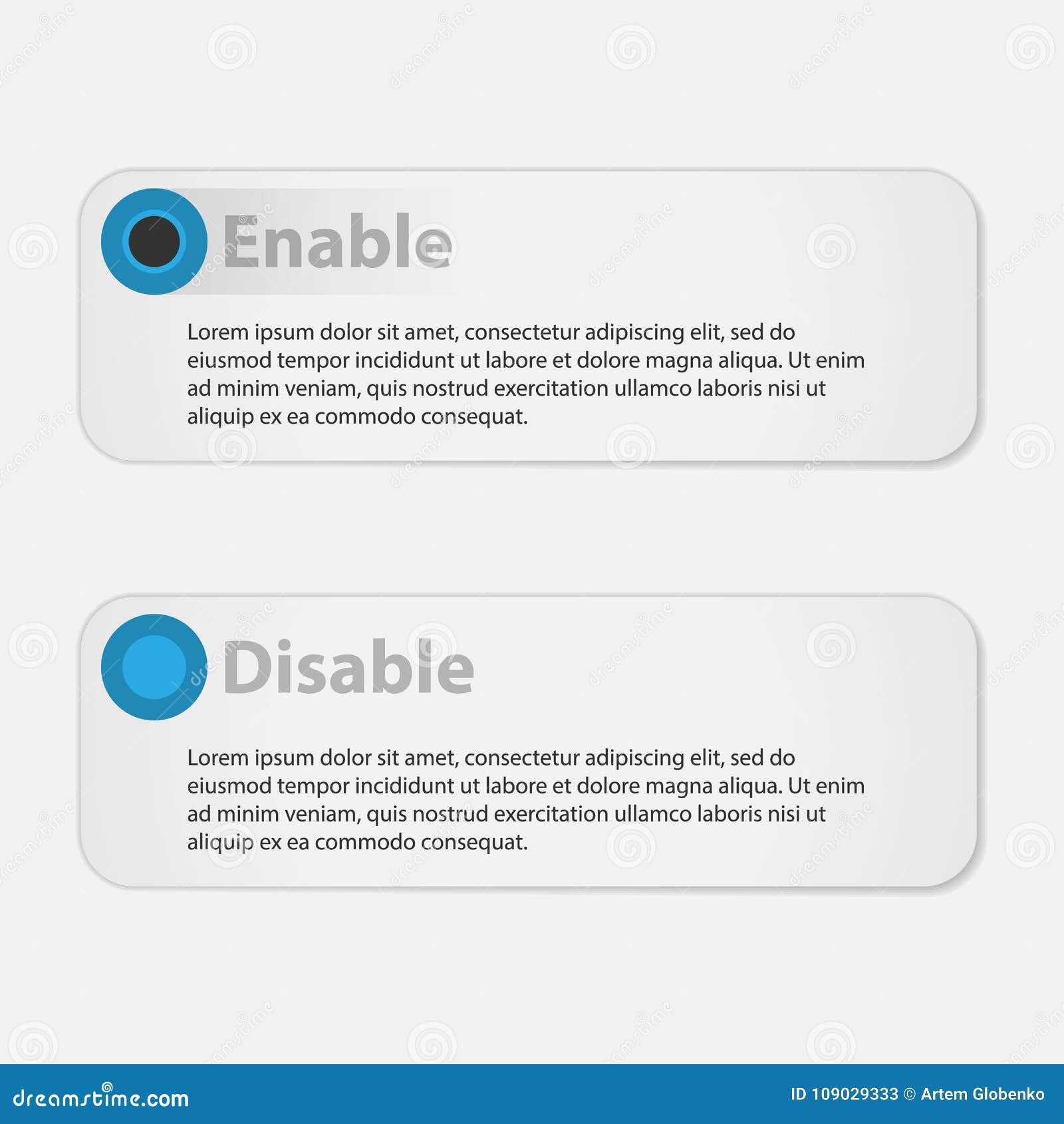 Enable

Lorem ipsum dolor sit amet, consectetur adipiscing elit, sed do eiusmod tempor incididunt ut labore et dolore magna aliqua. Ut enim ad minim veniam, quis nostrud exercitation ullamco laboris nisi ut aliquip ex ea commodo consequat.

Disable

Lorem ipsum dolor sit amet, consectetur adipiscing elit, sed do eiusmod tempor incididunt ut labore et dolore magna aliqua. Ut enim ad minim veniam, quis nostrud exercitation ullamco laboris nisi ut aliquip ex ea commodo consequat.

dreamstime.com

ID 109029333 © Artem Globenko