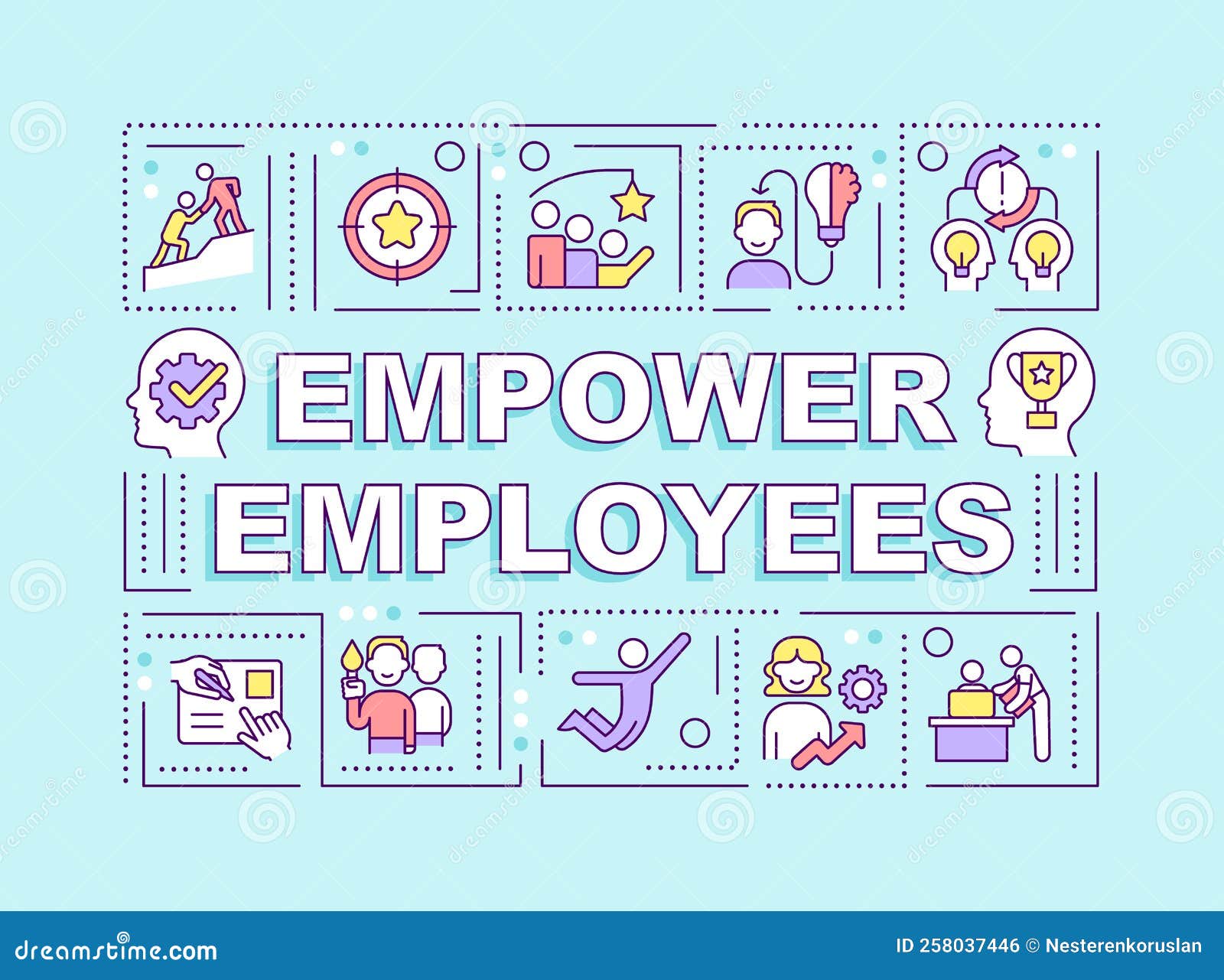 EMPOWER EMPLOYEES

dreamstime.com

ID 258037446 © Nesterenkoruslan