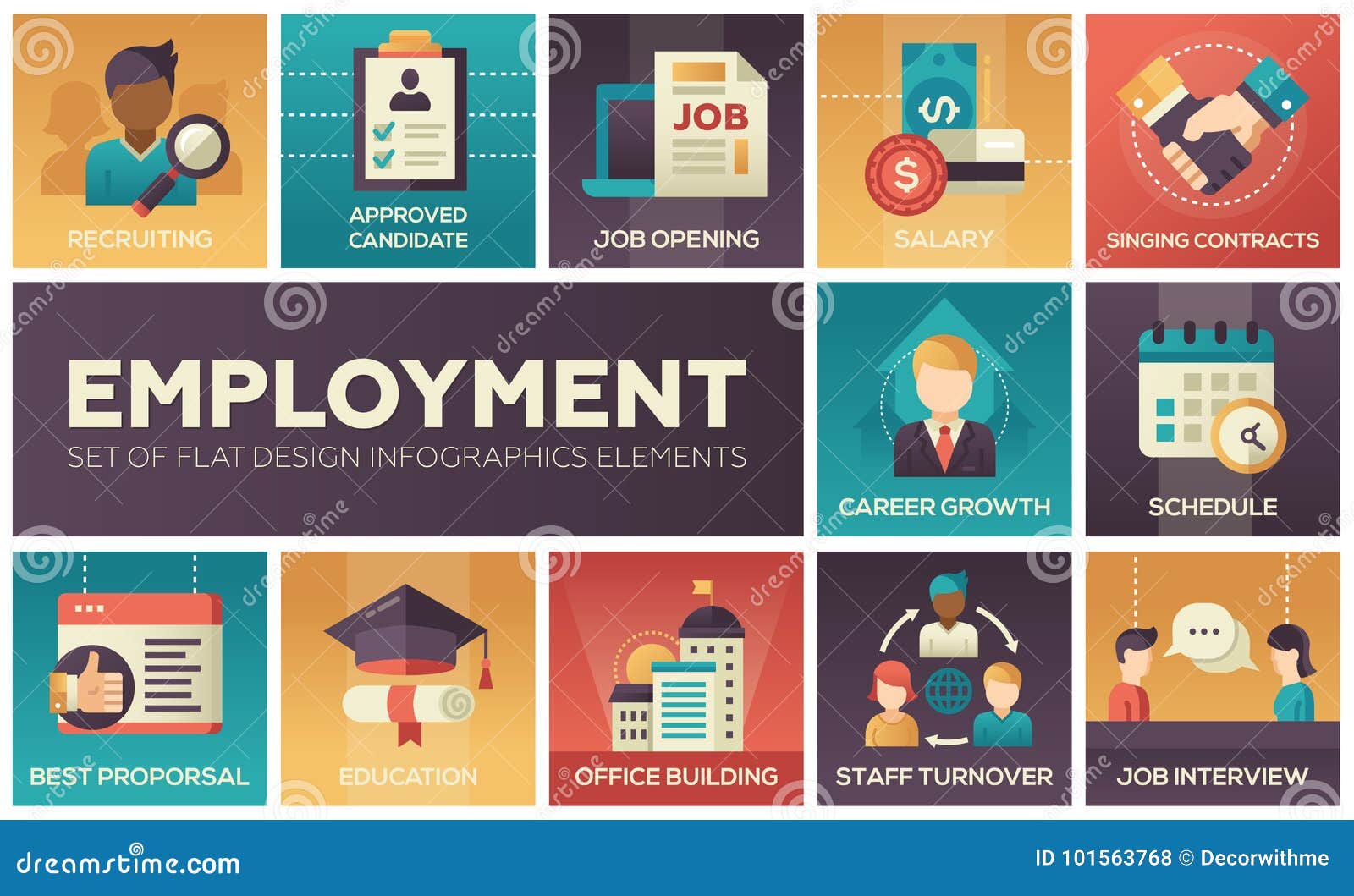 RECRUITING

APPROVED CANDIDATE

JOB

JOB OPENING

SALARY

SINGING CONTRACTS

EMPLOYMENT

SET OF FLAT DESIGN INFOGRAPHICS ELEMENTS

CAREER GROWTH

SCHEDULE

BEST PROPORSAL

EDUCATION

OFFICE BUILDING

STAFF TURNOVER

JOB INTERVIEW

dreamstime.com

ID 101563768 © Decorwithme