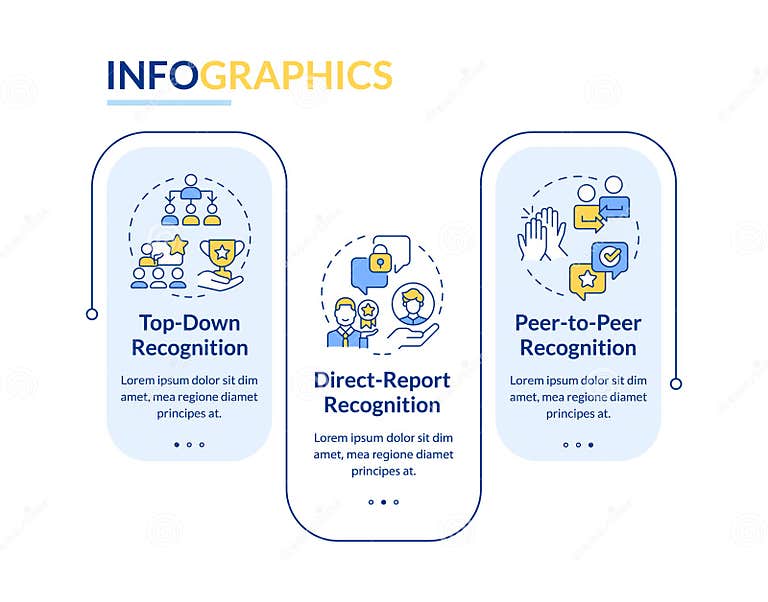 INFOGRAPHICS

Top-Down Recognition

Lorem ipsum dolor sit dim amet, mea regione diamet principes at.

Direct-Report Recognition

Lorem ipsum dolor sit dim amet, mea regione diamet principes at.

Peer-to-Peer Recognition

Lorem ipsum dolor sit dim amet, mea regione diamet principes at.