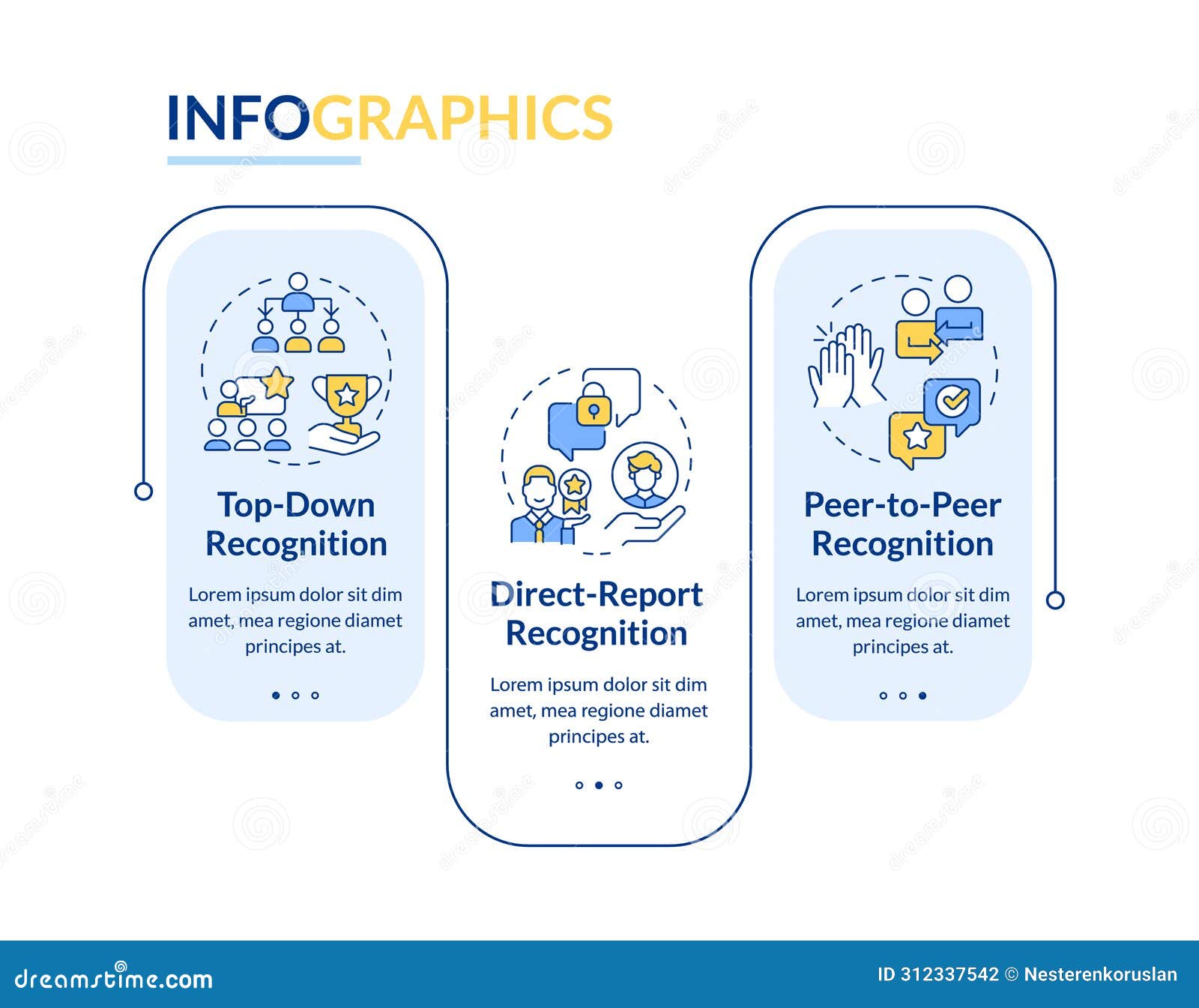 INFOGRAPHICS

Top-Down Recognition

Lorem ipsum dolor sit dim amet, mea regione diamet principes at.

Direct-Report Recognition

Lorem ipsum dolor sit dim amet, mea regione diamet principes at.

Peer-to-Peer Recognition

Lorem ipsum dolor sit dim amet, mea regione diamet principes at.

dreamstime.com

ID 312337542 © Nesterenkoruslan