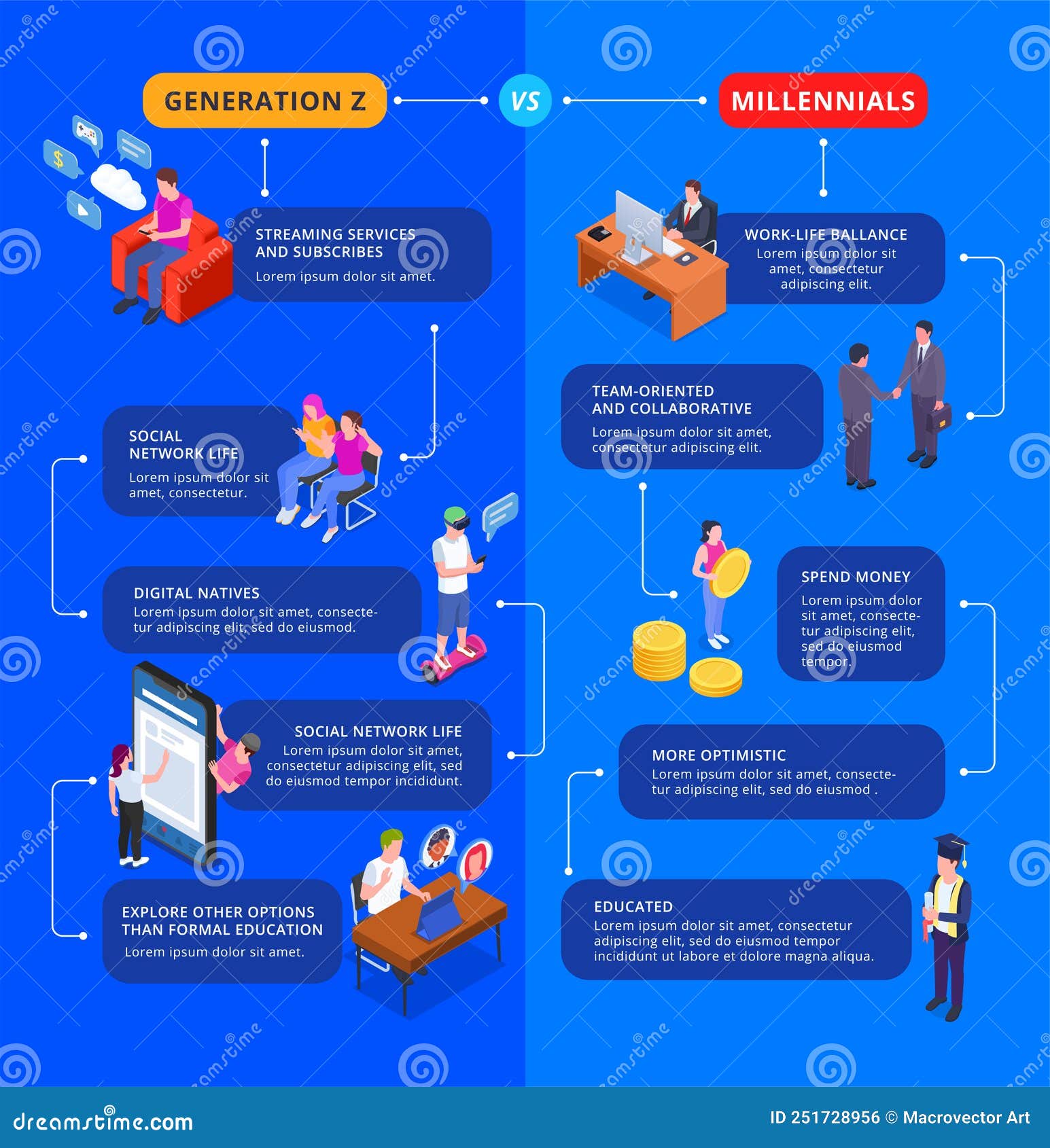 GENERATION Z

VS

MILLENNIALS

STREAMING SERVICES AND SUBSCRIBES
Lorem ipsum dolor sit amet.

SOCIAL NETWORK LIFE
Lorem ipsum dolor sit amet, consectetur.

DIGITAL NATIVES
Lorem ipsum dolor sit amet, consectetur adipiscing elit, sed do eiusmod.

SOCIAL NETWORK LIFE
Lorem ipsum dolor sit amet, consectetur adipiscing elit, sed do eiusmod tempor incididunt.

EXPLORE OTHER OPTIONS THAN FORMAL EDUCATION
Lorem ipsum dolor sit amet.

WORK-LIFE BALLANCE
Lorem ipsum dolor sit amet, consectetur adipiscing elit.

TEAM-ORIENTED AND COLLABORATIVE
Lorem ipsum dolor sit amet, consectetur adipiscing elit.

SPEND MONEY
Lorem ipsum dolor sit amet, consectetur adipiscing elit, sed do eiusmod tempor.

MORE OPTIMISTIC
Lorem ipsum dolor sit amet, consectetur adipiscing elit, sed do eiusmod .

EDUCATED
Lorem ipsum dolor sit amet, consectetur adipiscing elit, sed do eiusmod tempor incididunt ut labore et dolore magna aliqua.

dreamstime.com
ID 251728956 © Macrovector Art