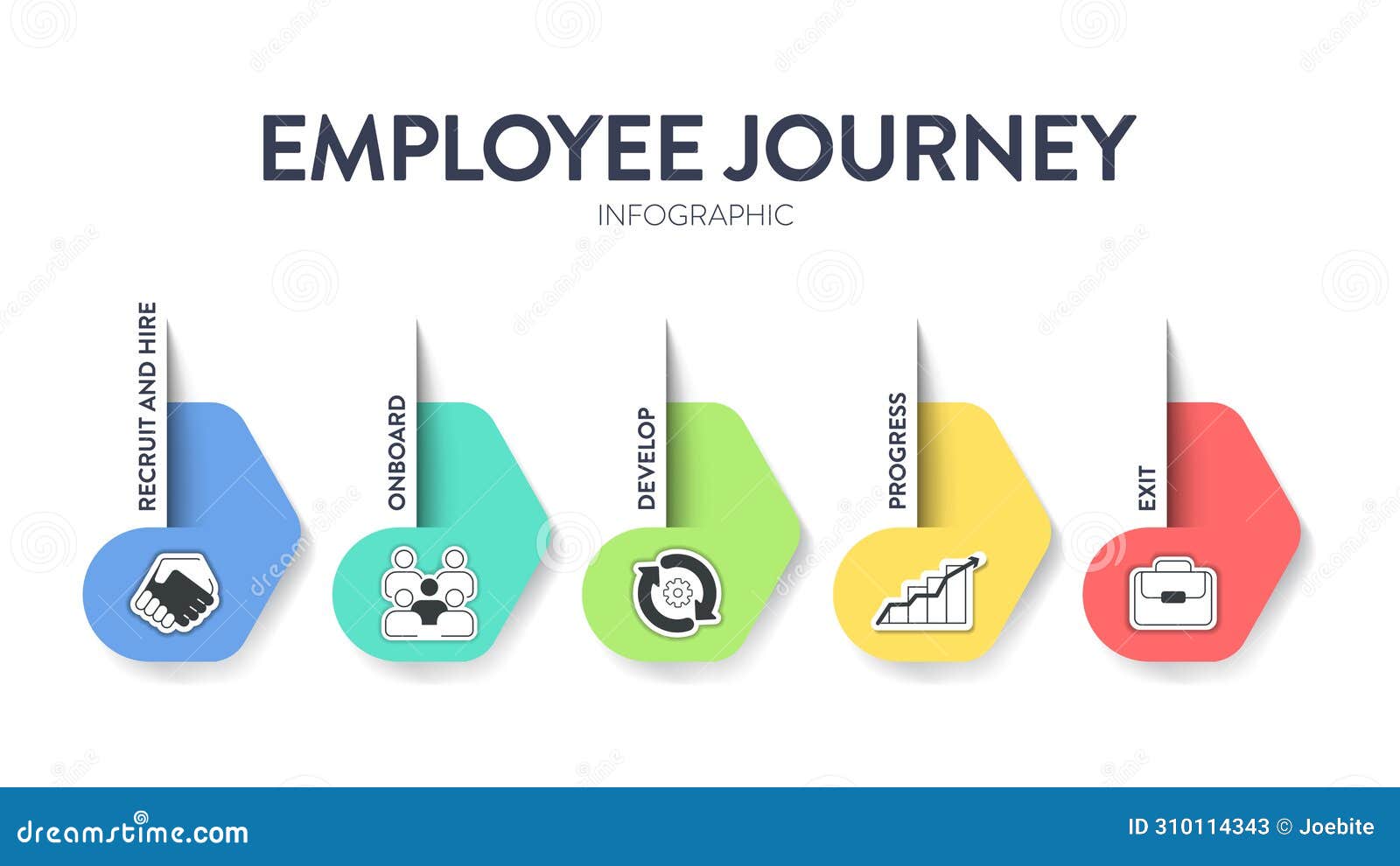 EMPLOYEE JOURNEY
INFOGRAPHIC

RECRUIT AND HIRE

ONBOARD

DEVELOP

PROGRESS

EXIT

dreamstime.com

ID 310114343 © Joebite