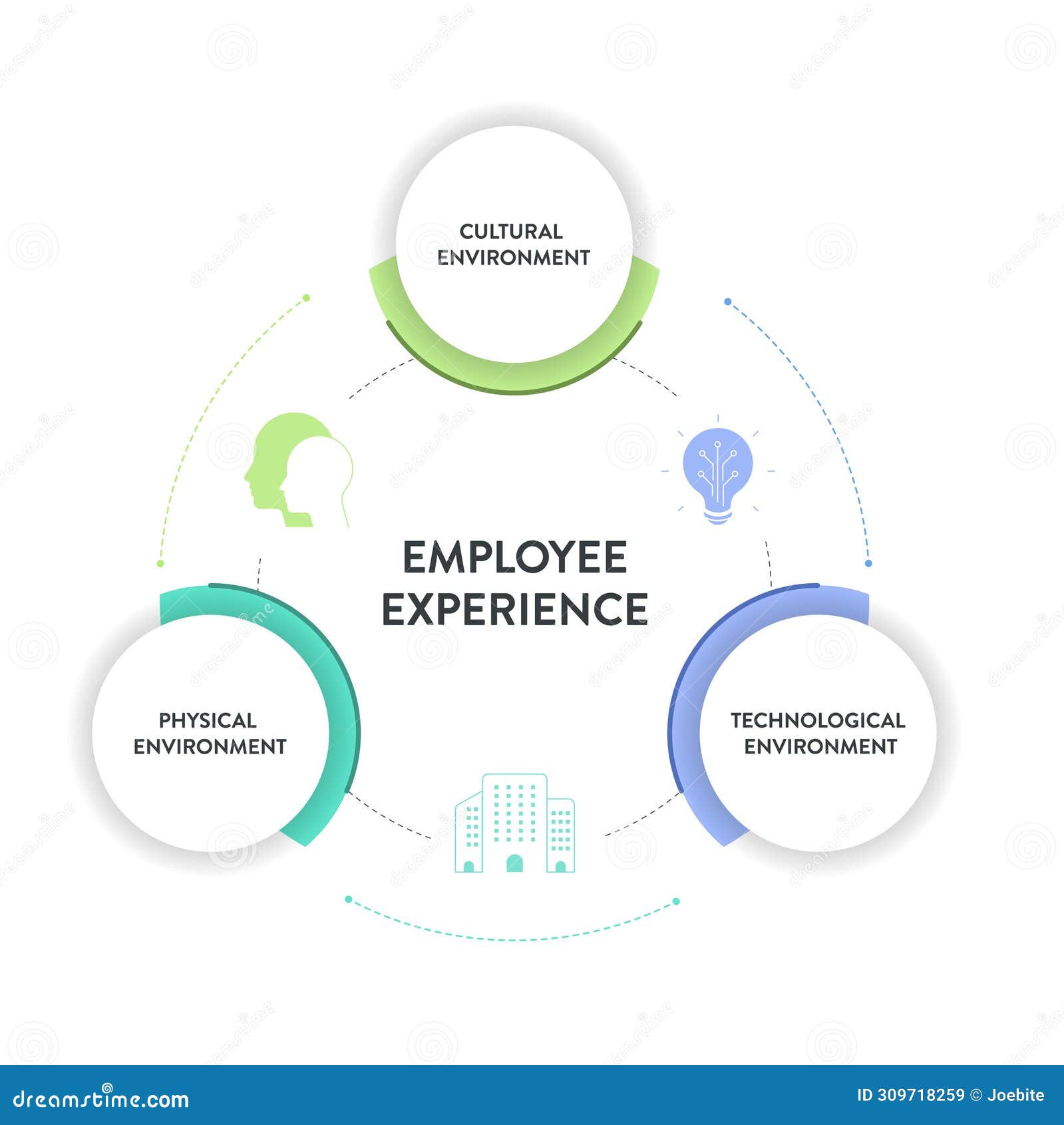 CULTURAL ENVIRONMENT

EMPLOYEE EXPERIENCE

PHYSICAL ENVIRONMENT

TECHNOLOGICAL ENVIRONMENT

dreamstime.com

ID 309718259 © Joebite