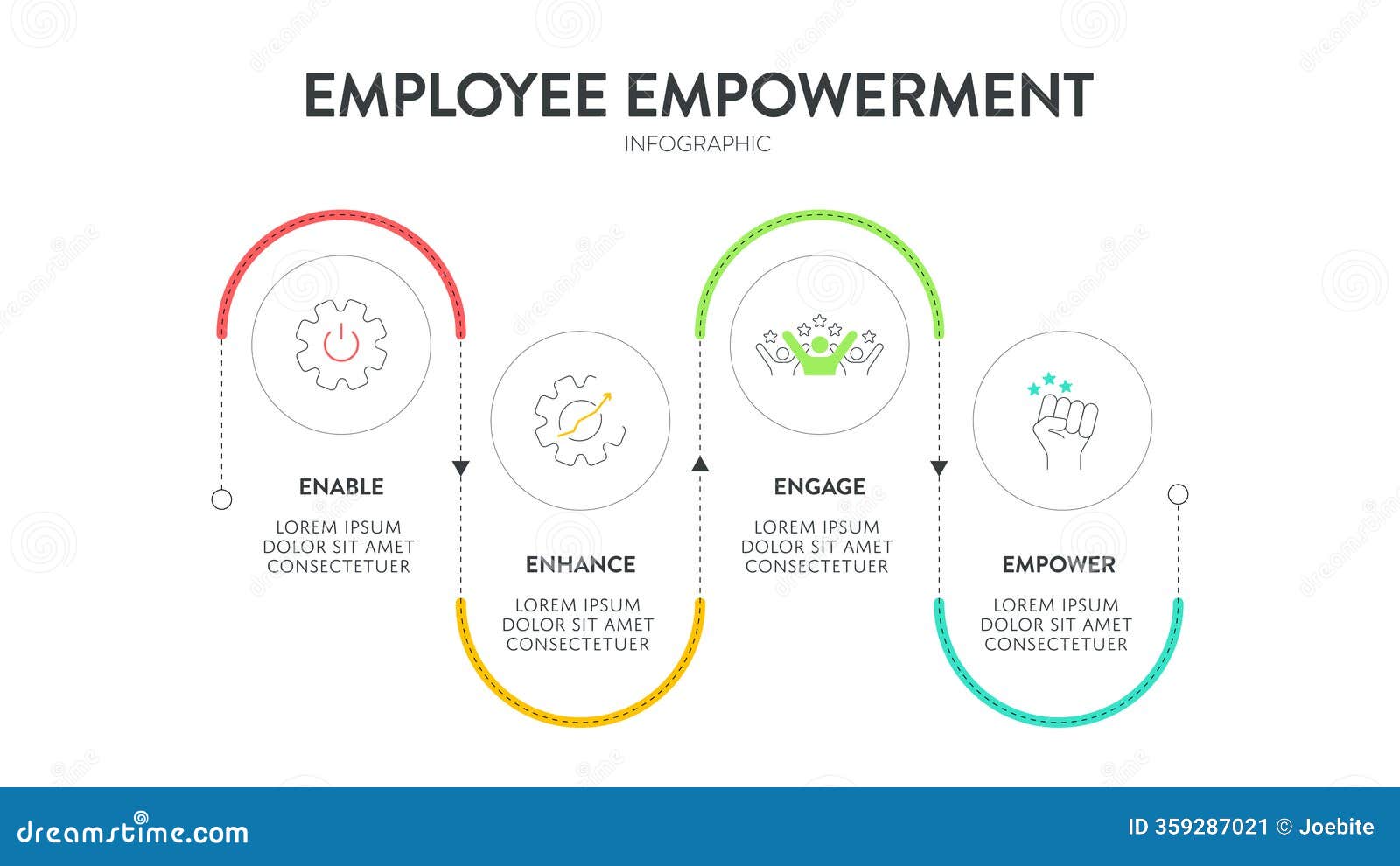 EMPLOYEE EMPOWERMENT
INFOGRAPHIC

ENABLE
LOREM IPSUM DOLOR SIT AMET CONSECTETUER

ENHANCE
LOREM IPSUM DOLOR SIT AMET CONSECTETUER

ENGAGE
LOREM IPSUM DOLOR SIT AMET CONSECTETUER

EMPOWER
LOREM IPSUM DOLOR SIT AMET CONSECTETUER

dreamstime.com
ID 359287021 © Joebite