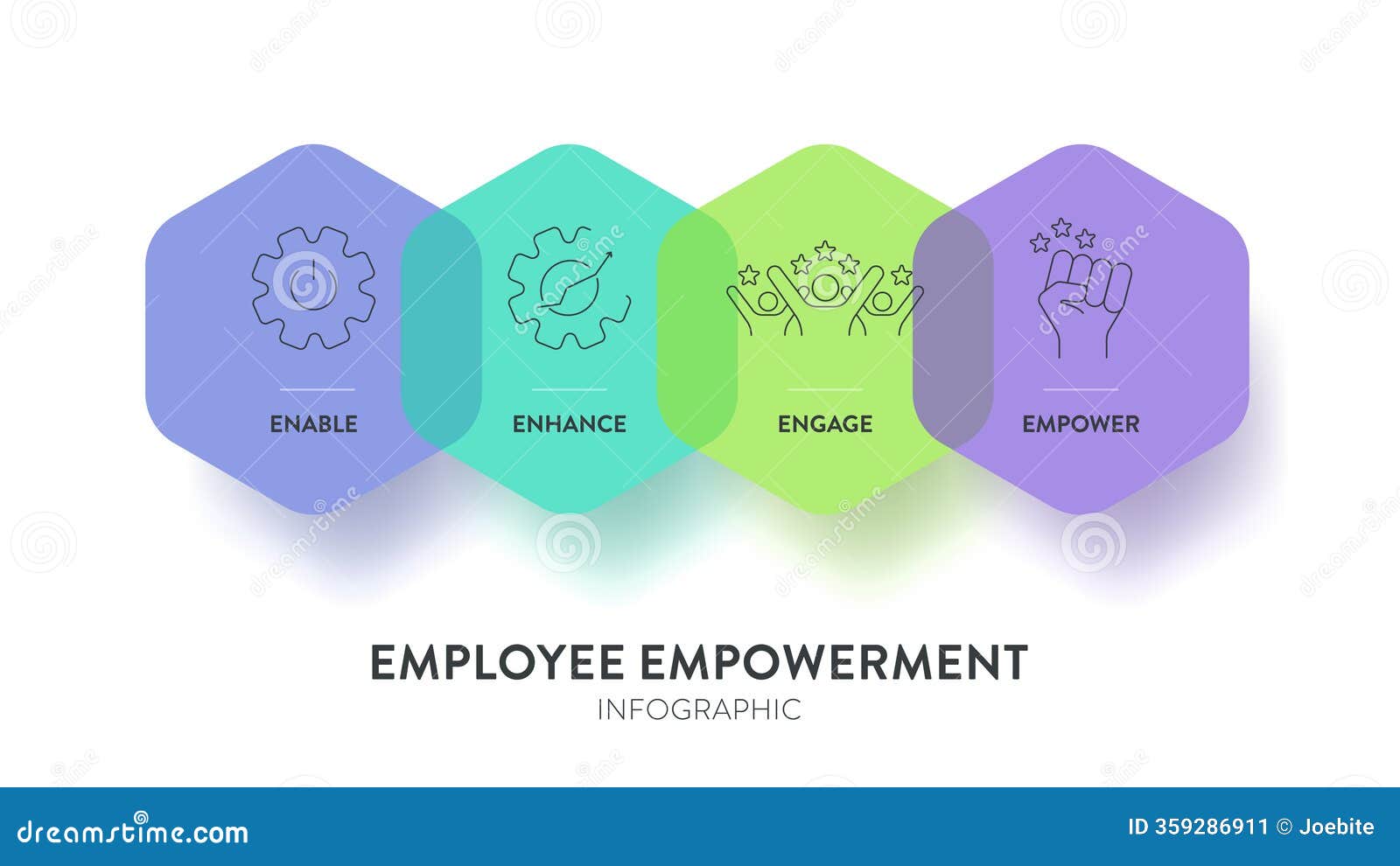 ENABLE

ENHANCE

ENGAGE

EMPOWER

EMPLOYEE EMPOWERMENT

INFOGRAPHIC

dreamstime.com

ID 359286911 © Joebite