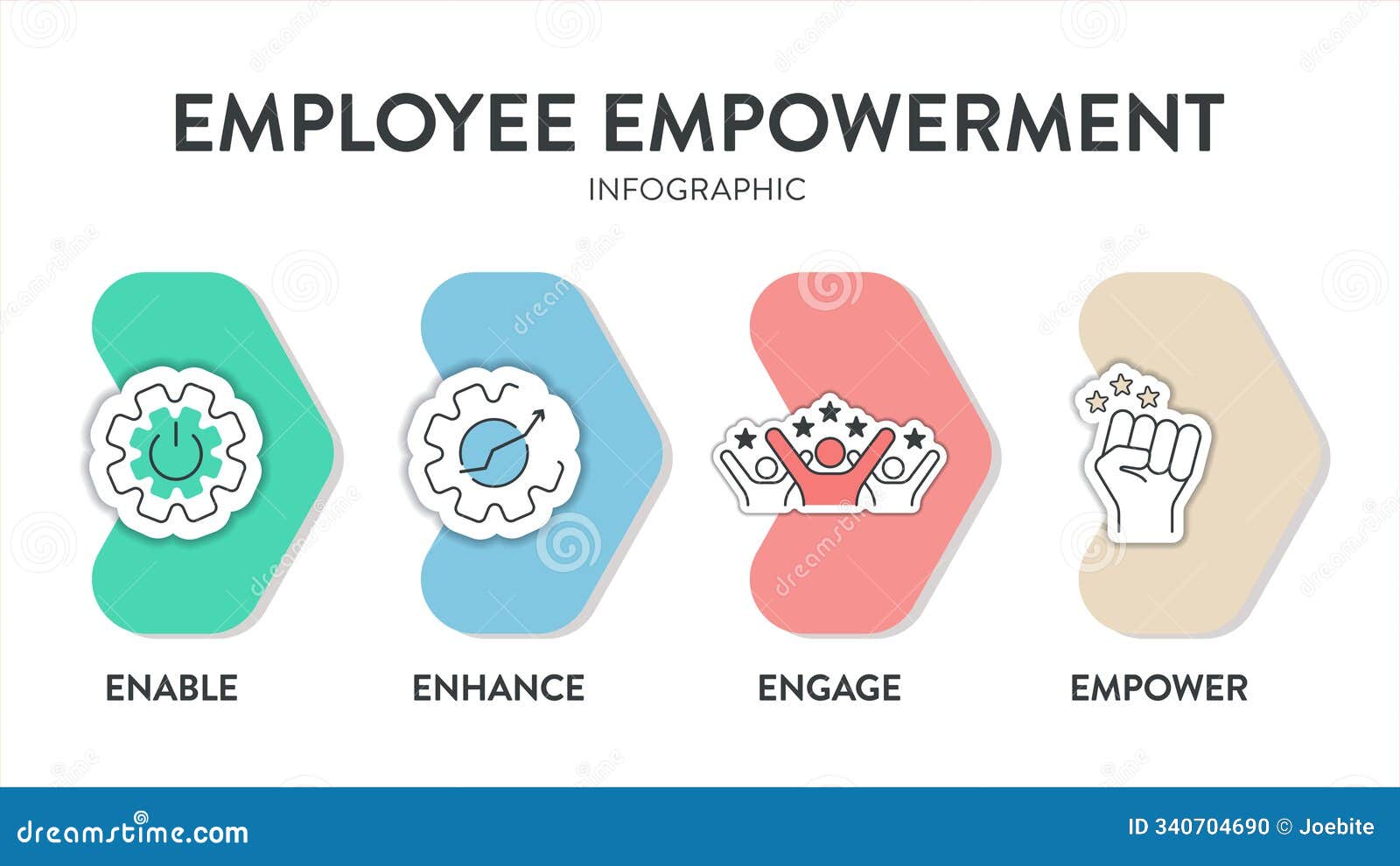 EMPLOYEE EMPOWERMENT
INFOGRAPHIC

ENABLE

ENHANCE

ENGAGE

EMPOWER

dreamstime.com

ID 340704690 © Joebite