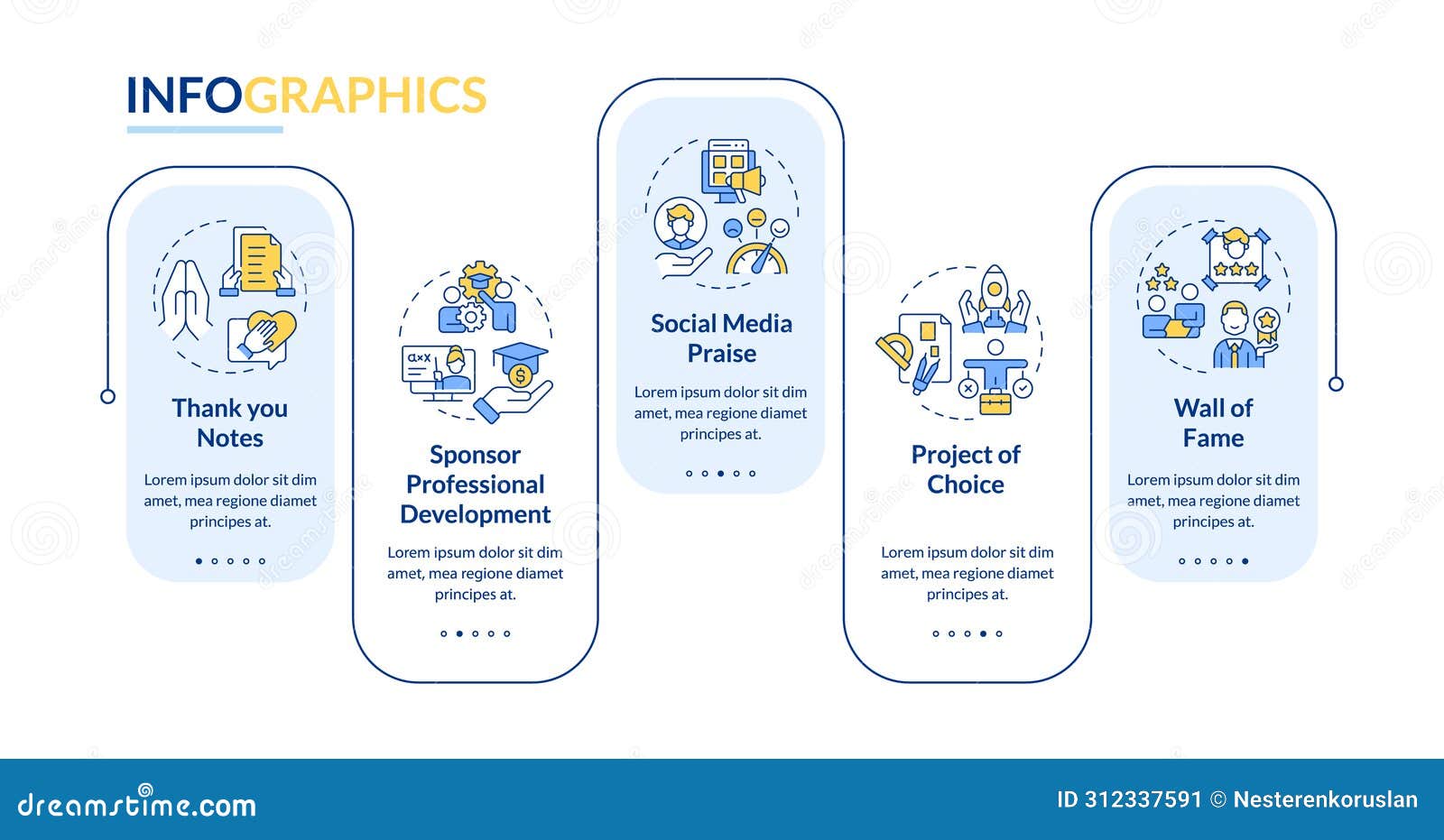 INFOGRAPHICS

Thank you Notes

Lorem ipsum dolor sit dim amet, mea regione diamet principes at.

Sponsor Professional Development

Lorem ipsum dolor sit dim amet, mea regione diamet principes at.

Social Media Praise

Lorem ipsum dolor sit dim amet, mea regione diamet principes at.

Project of Choice

Lorem ipsum dolor sit dim amet, mea regione diamet principes at.

Wall of Fame

Lorem ipsum dolor sit dim amet, mea regione diamet principes at.

dreamstime.com

ID 312337591 © Nesterenkoruslan