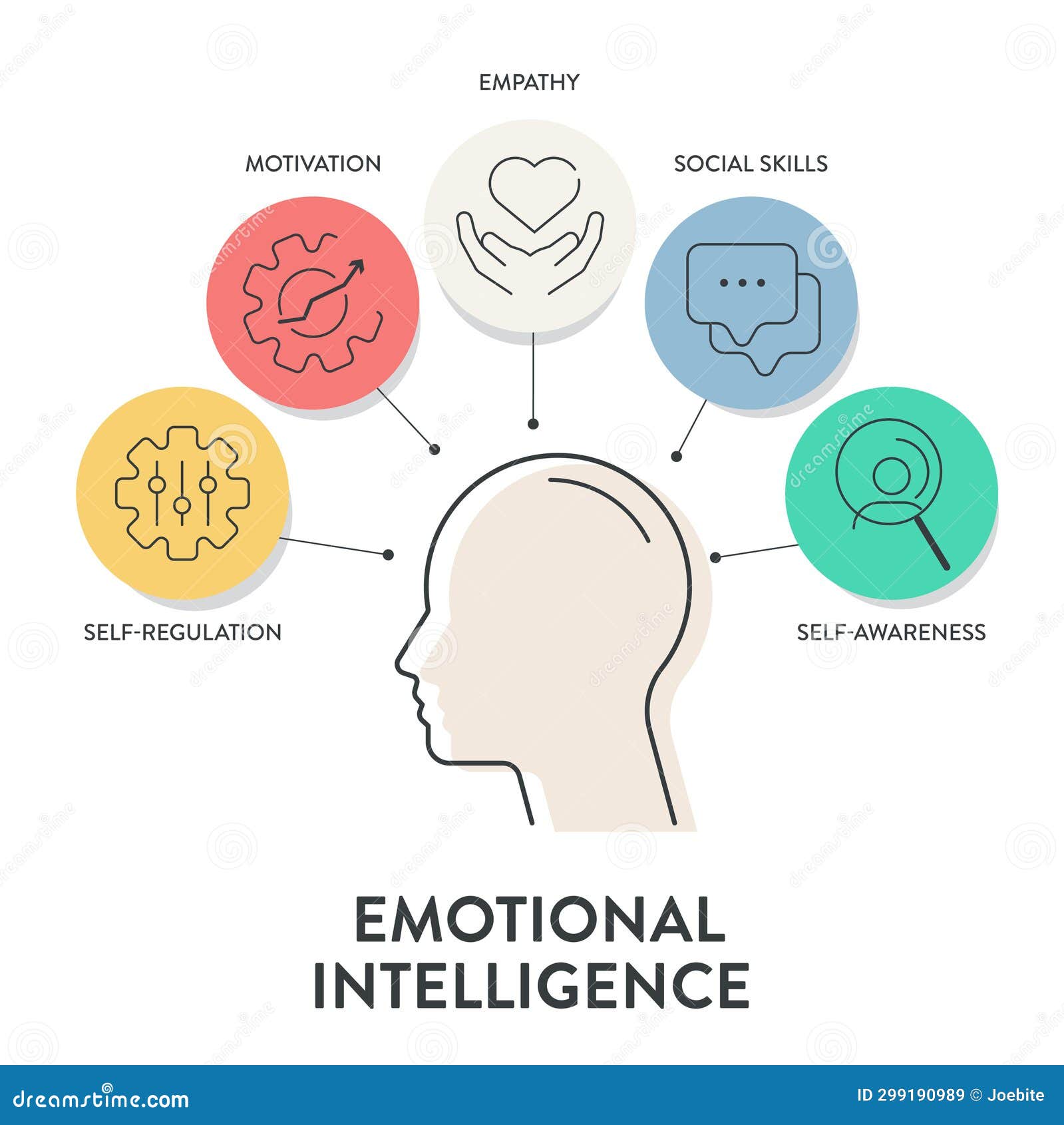 EMPATHY

MOTIVATION

SOCIAL SKILLS

SELF-REGULATION

SELF-AWARENESS

EMOTIONAL INTELLIGENCE

dreamstime.com

ID 299190989 © Joebite