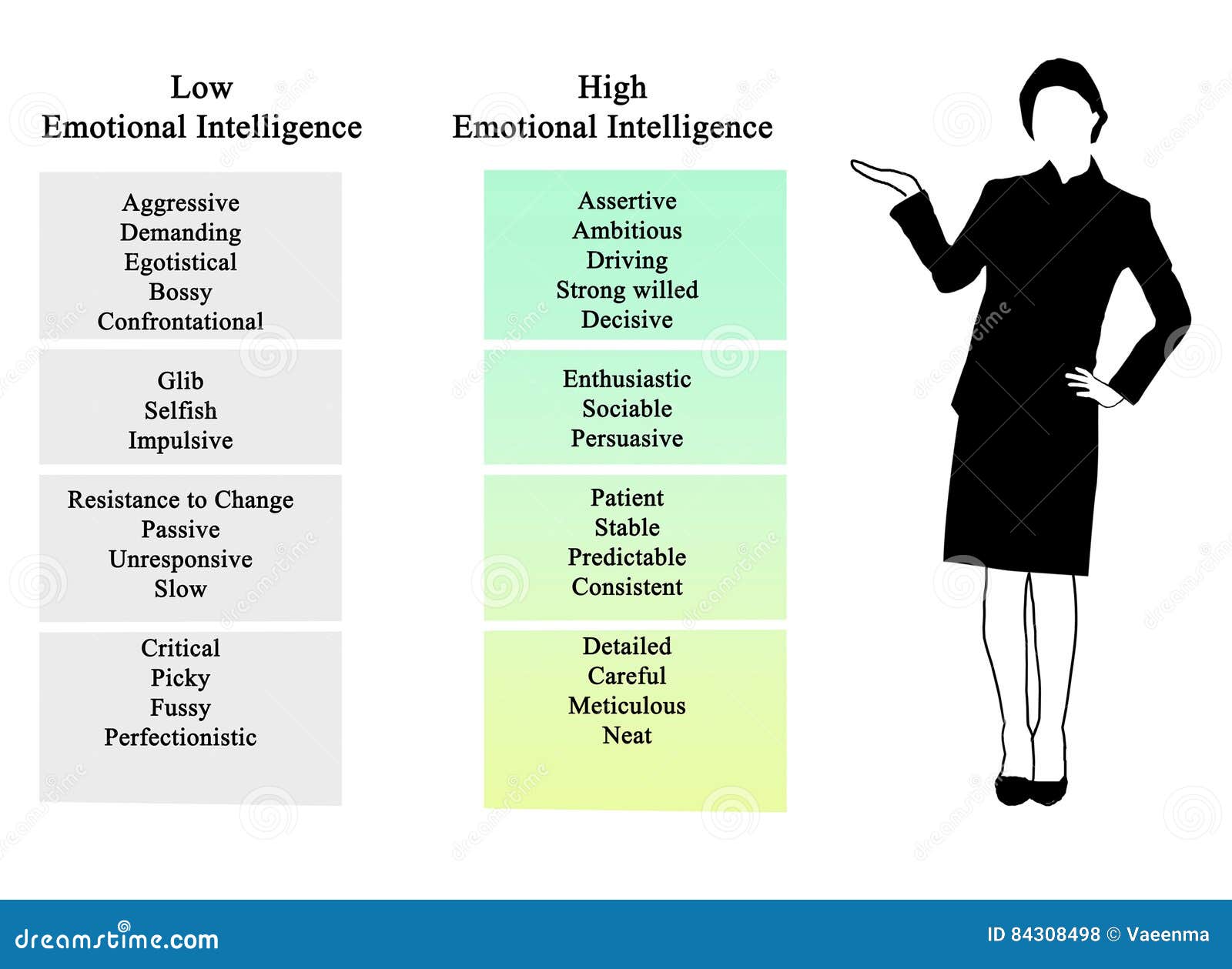 Low
Emotional Intelligence

Aggressive
Demanding
Egotistical
Bossy
Confrontational

Glib
Selfish
Impulsive

Resistance to Change
Passive
Unresponsive
Slow

Critical
Picky
Fussy
Perfectionistic

High
Emotional Intelligence

Assertive
Ambitious
Driving
Strong willed
Decisive

Enthusiastic
Sociable
Persuasive

Patient
Stable
Predictable
Consistent

Detailed
Careful
Meticulous
Neat

dreamstime.com

ID 84308498 © Vaeenma