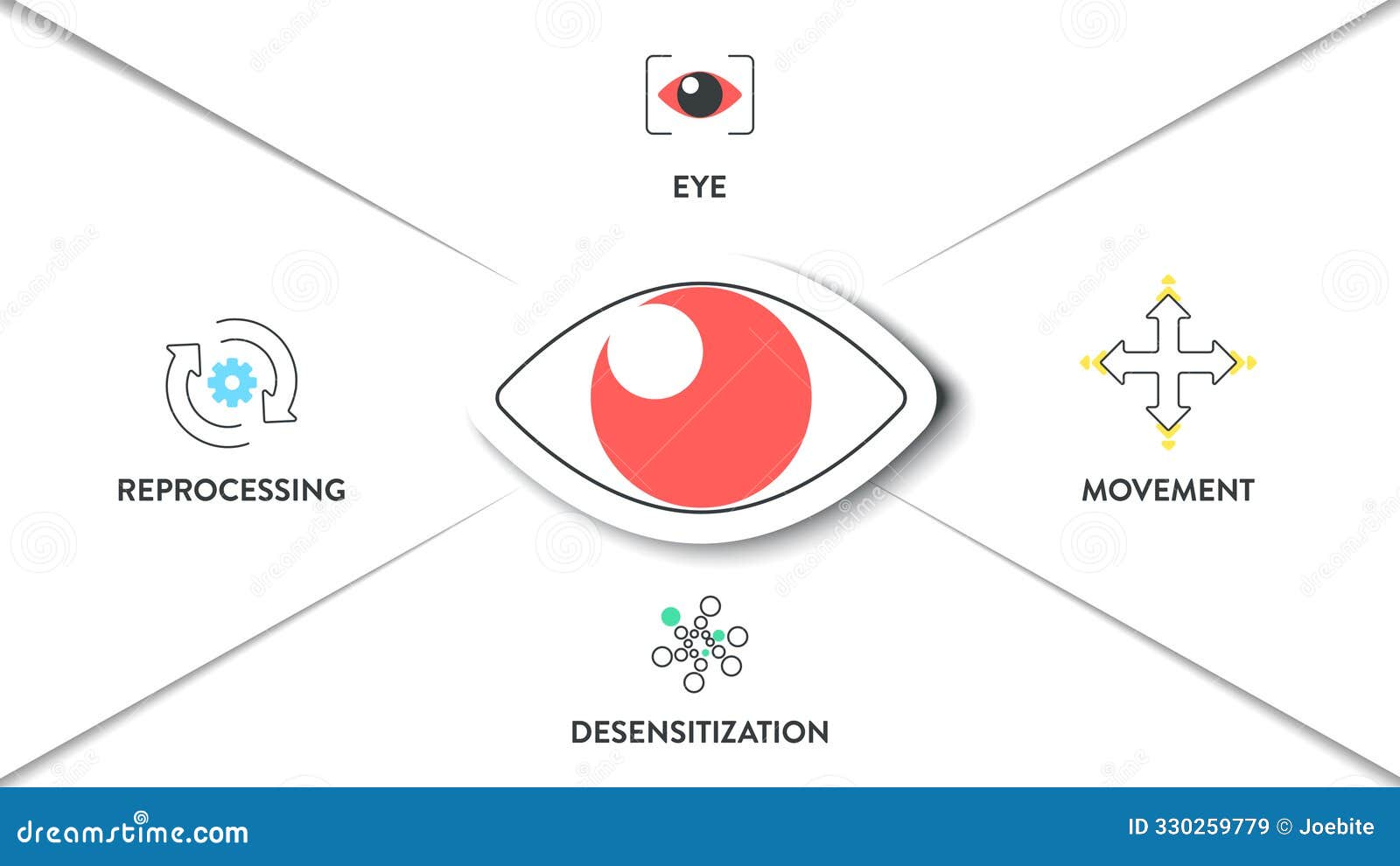 EYE

REPROCESSING

MOVEMENT

DESENSITIZATION

dreamstime.com

ID 330259779 © Joebite