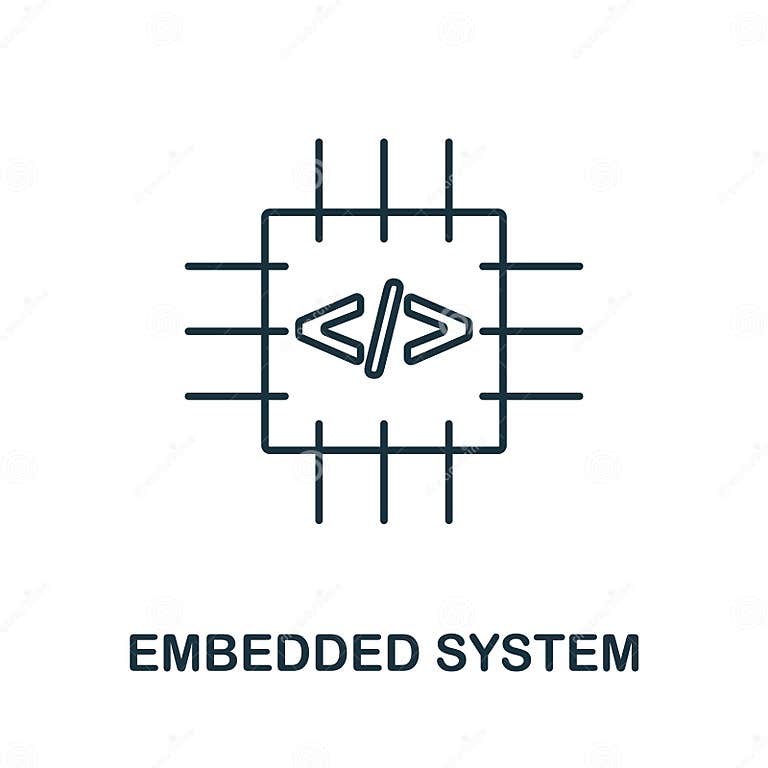 </>

EMBEDDED SYSTEM