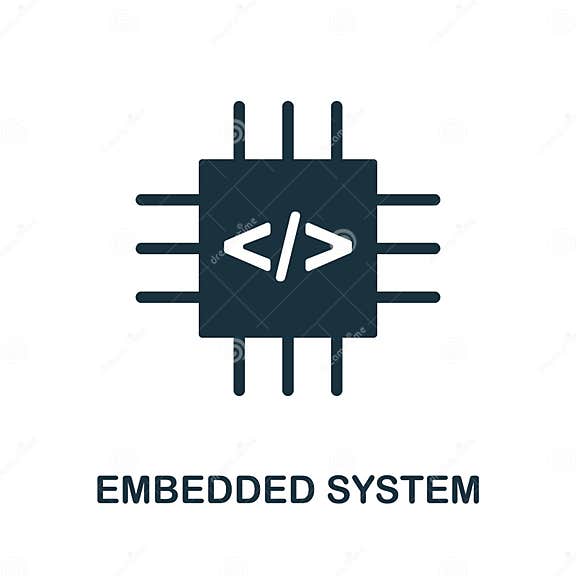 </>

EMBEDDED SYSTEM