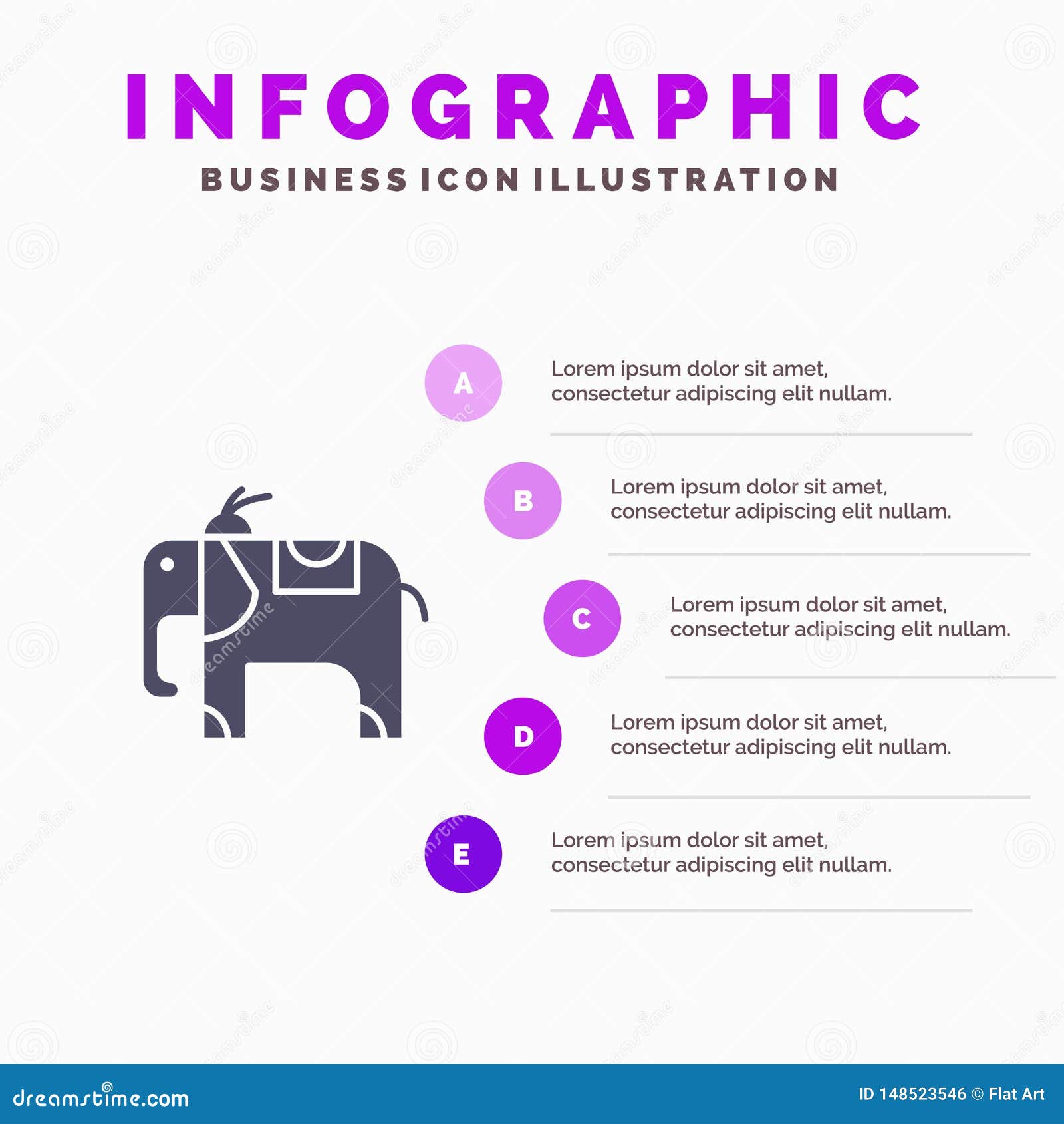 INFOGRAPHIC
BUSINESS ICON ILLUSTRATION

A
Lorem ipsum dolor sit amet, consectetur adipiscing elit nullam.

B
Lorem ipsum dolor sit amet, consectetur adipiscing elit nullam.

C
Lorem ipsum dolor sit amet, consectetur adipiscing elit nullam.

D
Lorem ipsum dolor sit amet, consectetur adipiscing elit nullam.

E
Lorem ipsum dolor sit amet, consectetur adipiscing elit nullam.

dreamstime.com
ID 148523546 © Flat Art