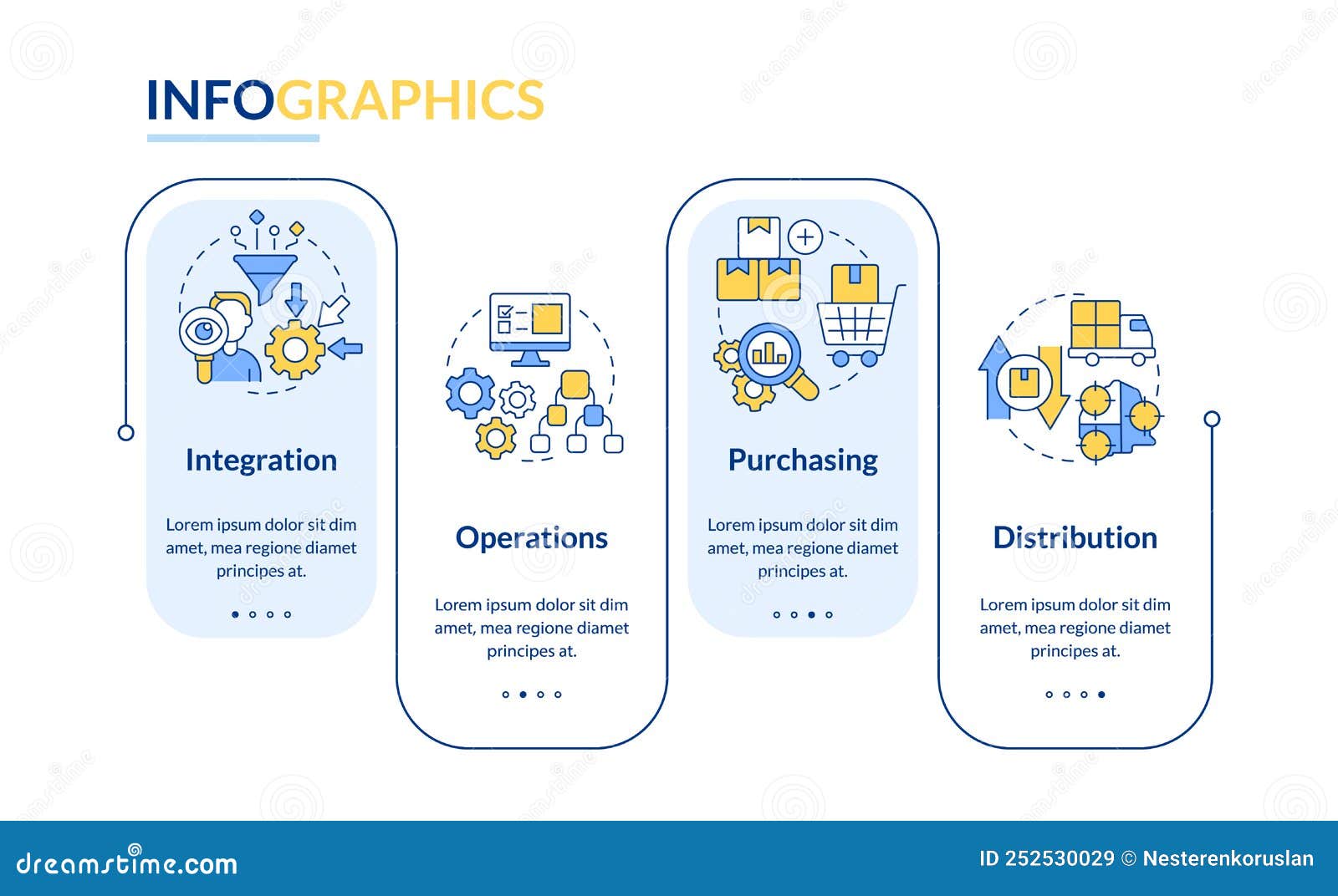 INFOGRAPHICS

Integration

Lorem ipsum dolor sit dim amet, mea regione diamet principes at.

Operations

Lorem ipsum dolor sit dim amet, mea regione diamet principes at.

Purchasing

Lorem ipsum dolor sit dim amet, mea regione diamet principes at.

Distribution

Lorem ipsum dolor sit dim amet, mea regione diamet principes at.

dreamstime.com

ID 252530029 © Nesterenkoruslan