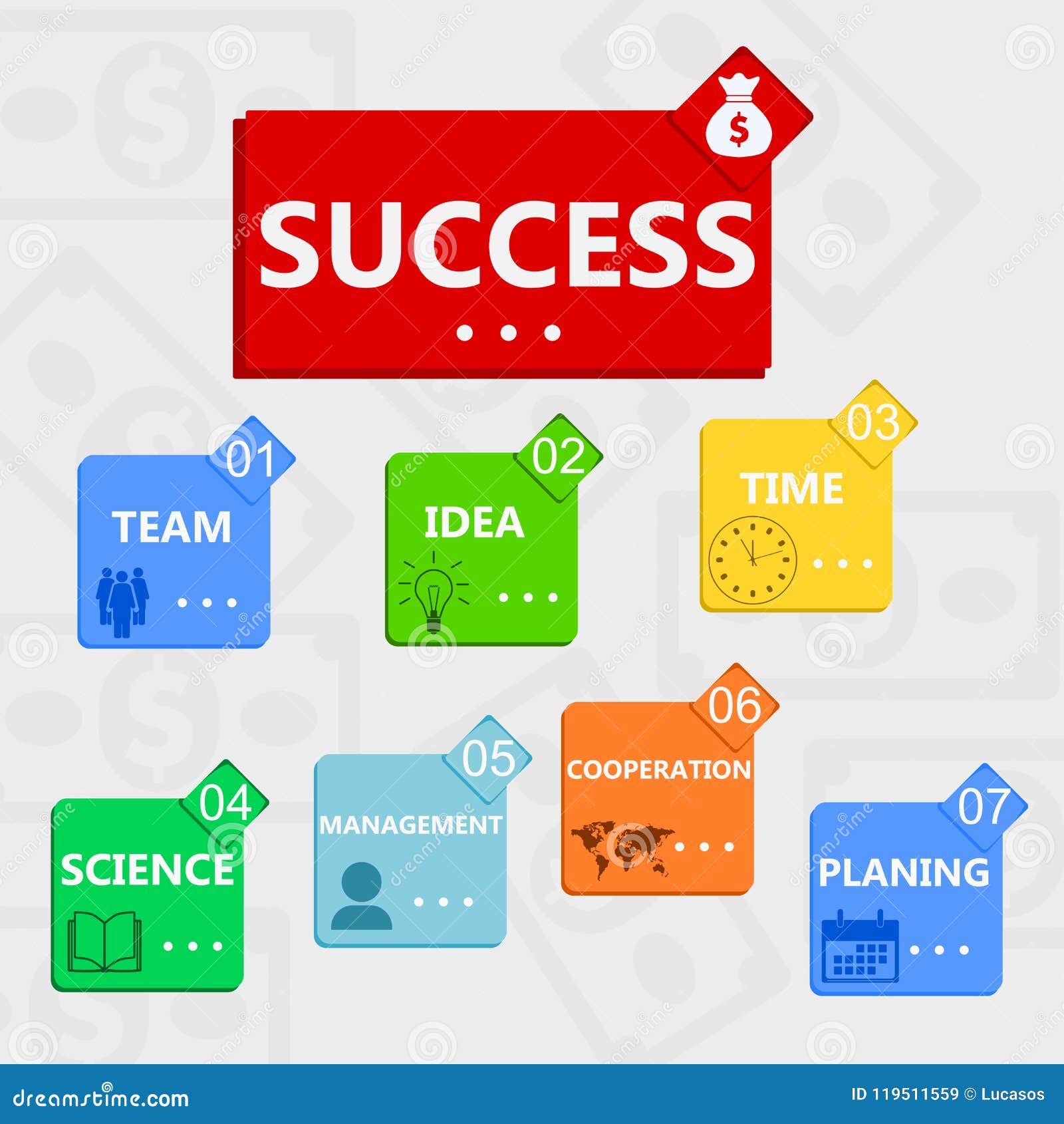 $

SUCCESS

...

01
TEAM
...

02
IDEA
...

03
TIME
...

04
SCIENCE
...

05
MANAGEMENT
...

06
COOPERATION
...

07
PLANING
...

dreamstime.com

ID 119511559 © Lucasos