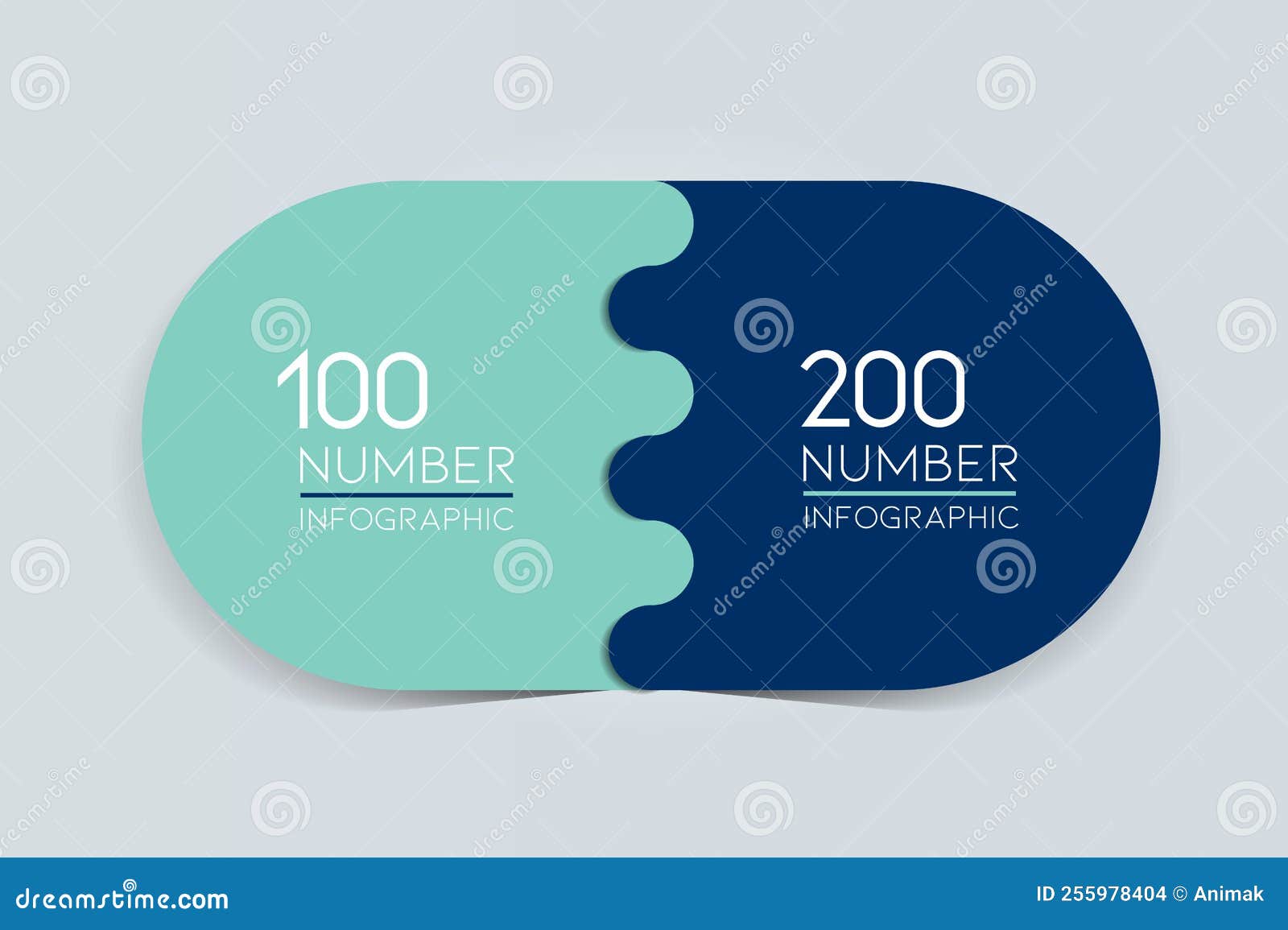 100
NUMBER
INFOGRAPHIC

200
NUMBER
INFOGRAPHIC

dreamstime.com

ID 255978404 © Animak