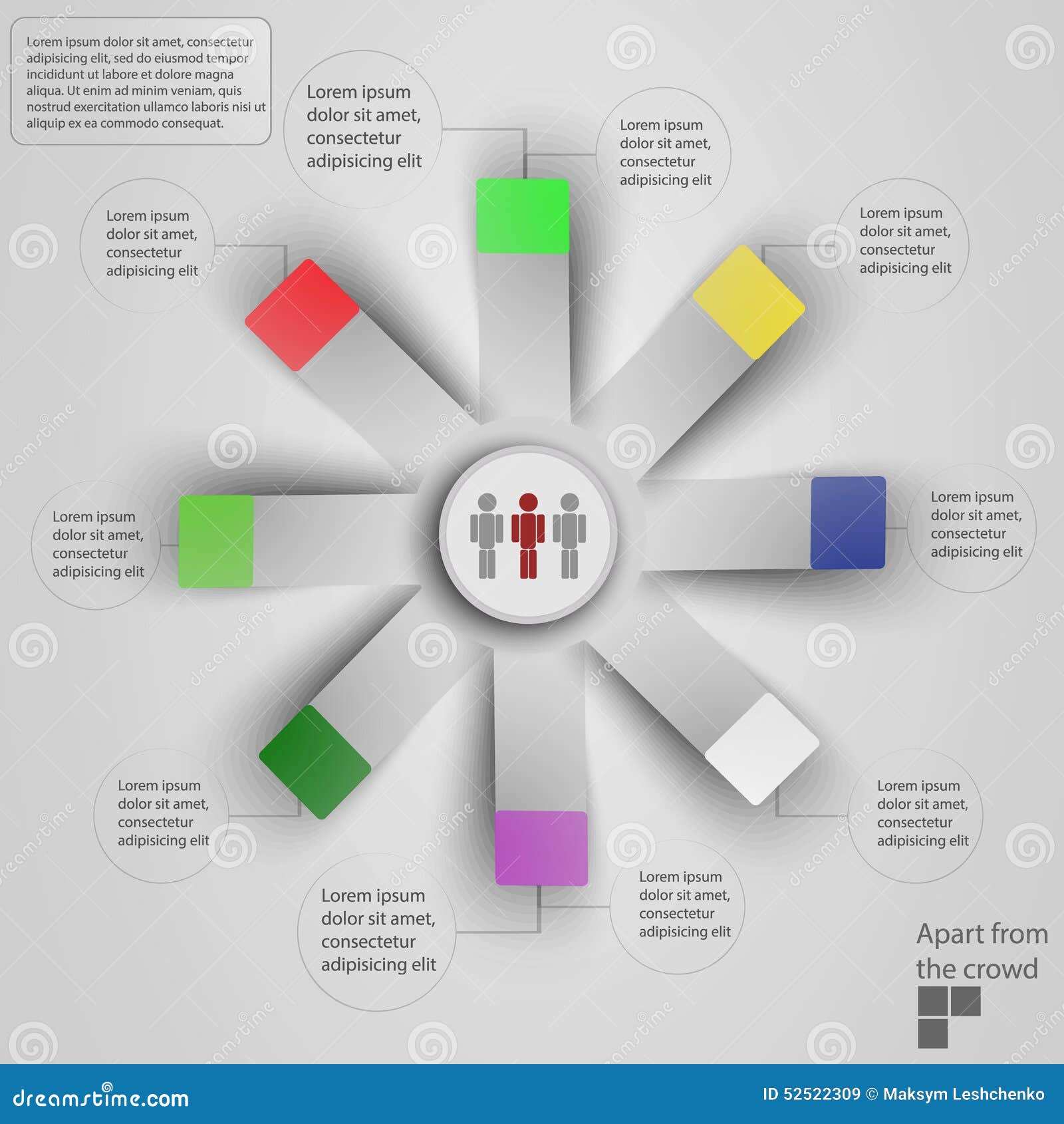 Lorem ipsum dolor sit amet, consectetur adipisicing elit, sed do eiusmod tempor incididunt ut labore et dolore magna aliqua. Ut enim ad minim veniam, quis nostrud exercitation ullamco laboris nisi ut aliquip ex ea commodo consequat.

Lorem ipsum dolor sit amet, consectetur adipisicing elit

Lorem ipsum dolor sit amet, consectetur adipisicing elit

Lorem ipsum dolor sit amet, consectetur adipisicing elit

Lorem ipsum dolor sit amet, consectetur adipisicing elit

Lorem ipsum dolor sit amet, consectetur adipisicing elit

Lorem ipsum dolor sit amet, consectetur adipisicing elit

Lorem ipsum dolor sit amet, consectetur adipisicing elit

Lorem ipsum dolor sit amet, consectetur adipisicing elit

Lorem ipsum dolor sit amet, consectetur adipisicing elit

Lorem ipsum dolor sit amet, consectetur adipisicing elit

Apart from the crowd

dreamstime.com

ID 52522309 © Maksym Leshchenko