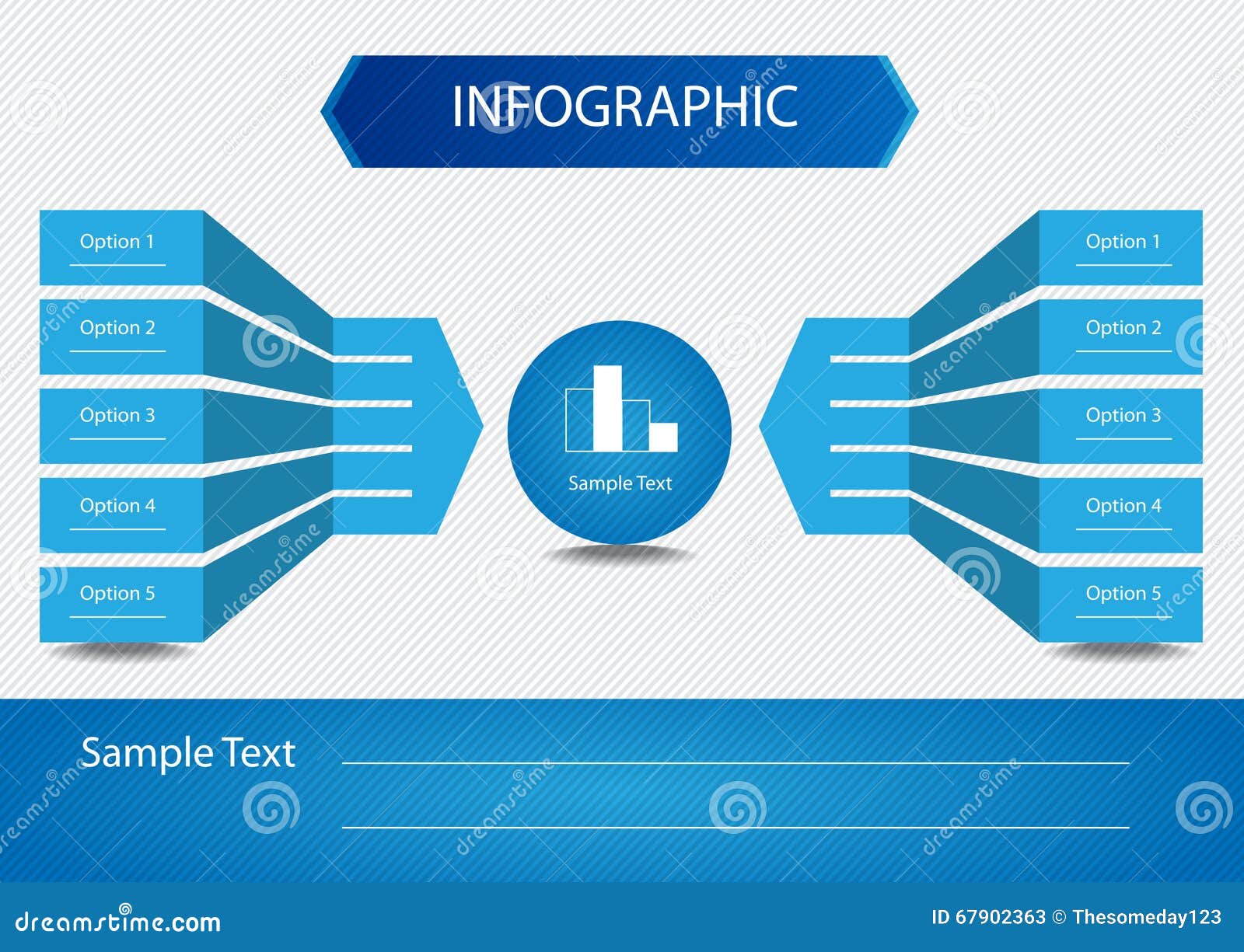 INFOGRAPHIC

Option 1

Option 2

Option 3

Option 4

Option 5

Sample Text

Option 1

Option 2

Option 3

Option 4

Option 5

Sample Text

dreamstime.com

ID 67902363 © Thesomeday123