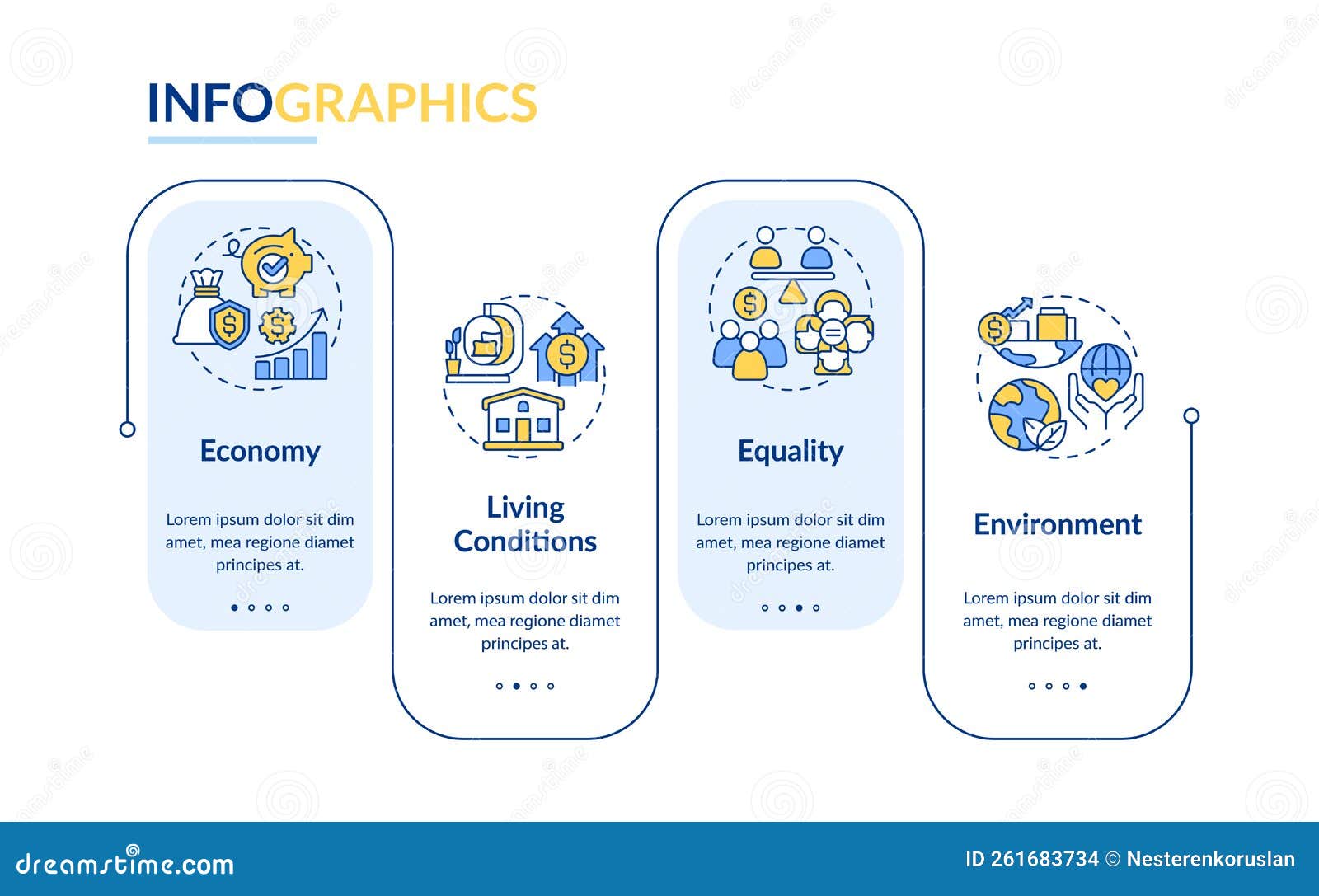 INFOGRAPHICS

Economy

Lorem ipsum dolor sit dim amet, mea regione diamet principes at.

Living Conditions

Lorem ipsum dolor sit dim amet, mea regione diamet principes at.

Equality

Lorem ipsum dolor sit dim amet, mea regione diamet principes at.

Environment

Lorem ipsum dolor sit dim amet, mea regione diamet principes at.

dreamstime.com

ID 261683734 © Nesterenkoruslan