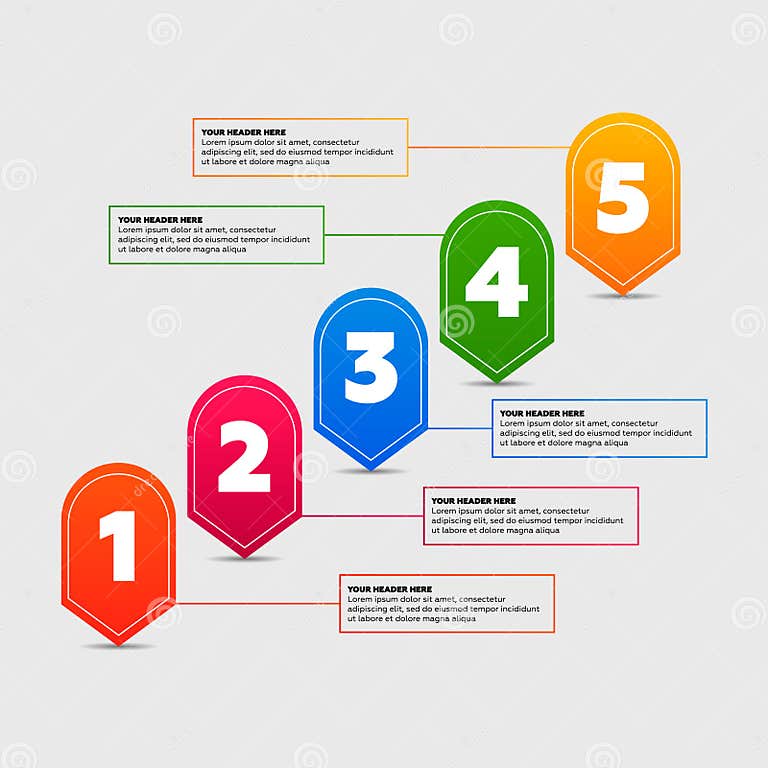 YOUR HEADER HERE
Lorem ipsum dolor sit amet, consectetur adipiscing elit, sed do eiusmod tempor incididunt ut labore et dolore magna aliqua

5

YOUR HEADER HERE
Lorem ipsum dolor sit amet, consectetur adipiscing elit, sed do eiusmod tempor incididunt ut labore et dolore magna aliqua

4

3

YOUR HEADER HERE
Lorem ipsum dolor sit amet, consectetur adipiscing elit, sed do eiusmod tempor incididunt ut labore et dolore magna aliqua

2

YOUR HEADER HERE
Lorem ipsum dolor sit amet, consectetur adipiscing elit, sed do eiusmod tempor incididunt ut labore et dolore magna aliqua

1

YOUR HEADER HERE
Lorem ipsum dolor sit amet, consectetur adipiscing elit, sed do eiusmod tempor incididunt ut labore et dolore magna aliqua