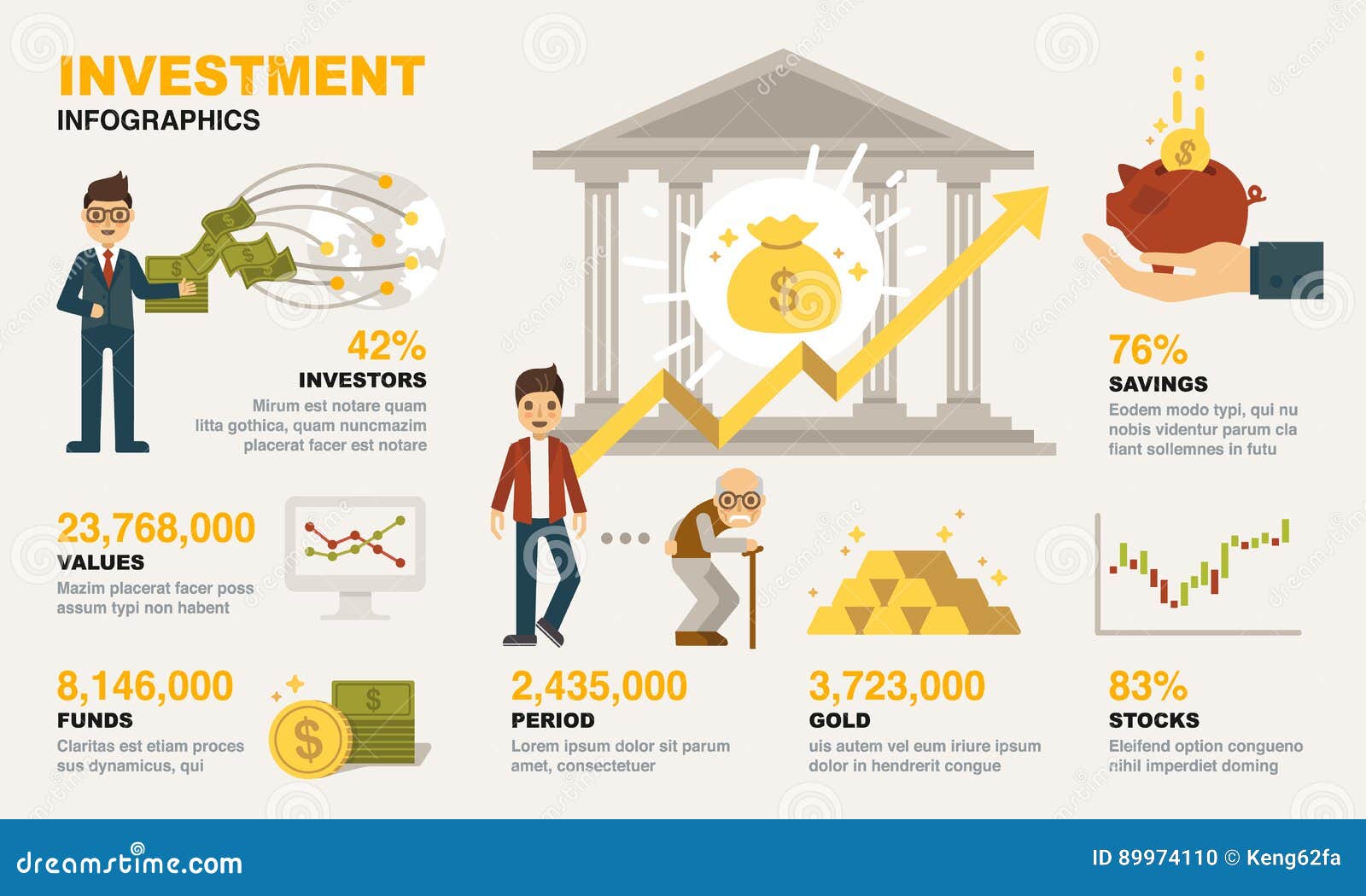 INVESTMENT
INFOGRAPHICS

42%
INVESTORS
Mirum est notare quam litta gothica, quam nuncmazim placerat facer est notare

76%
SAVINGS
Eodem modo typi, qui nu nobis videntur parum cla fiant sollemnes in futu

23,768,000
VALUES
Mazim placerat facer poss assum typi non habent

8,146,000
FUNDS
Claritas est etiam proces sus dynamicus, qui

2,435,000
PERIOD
Lorem ipsum dolor sit parum amet, consectetuer

3,723,000
GOLD
uis autem vel eum iriure ipsum dolor in hendrerit congue

83%
STOCKS
Eleifend option congueno nihil imperdiet doming

dreamstime.com
ID 89974110 © Keng62fa