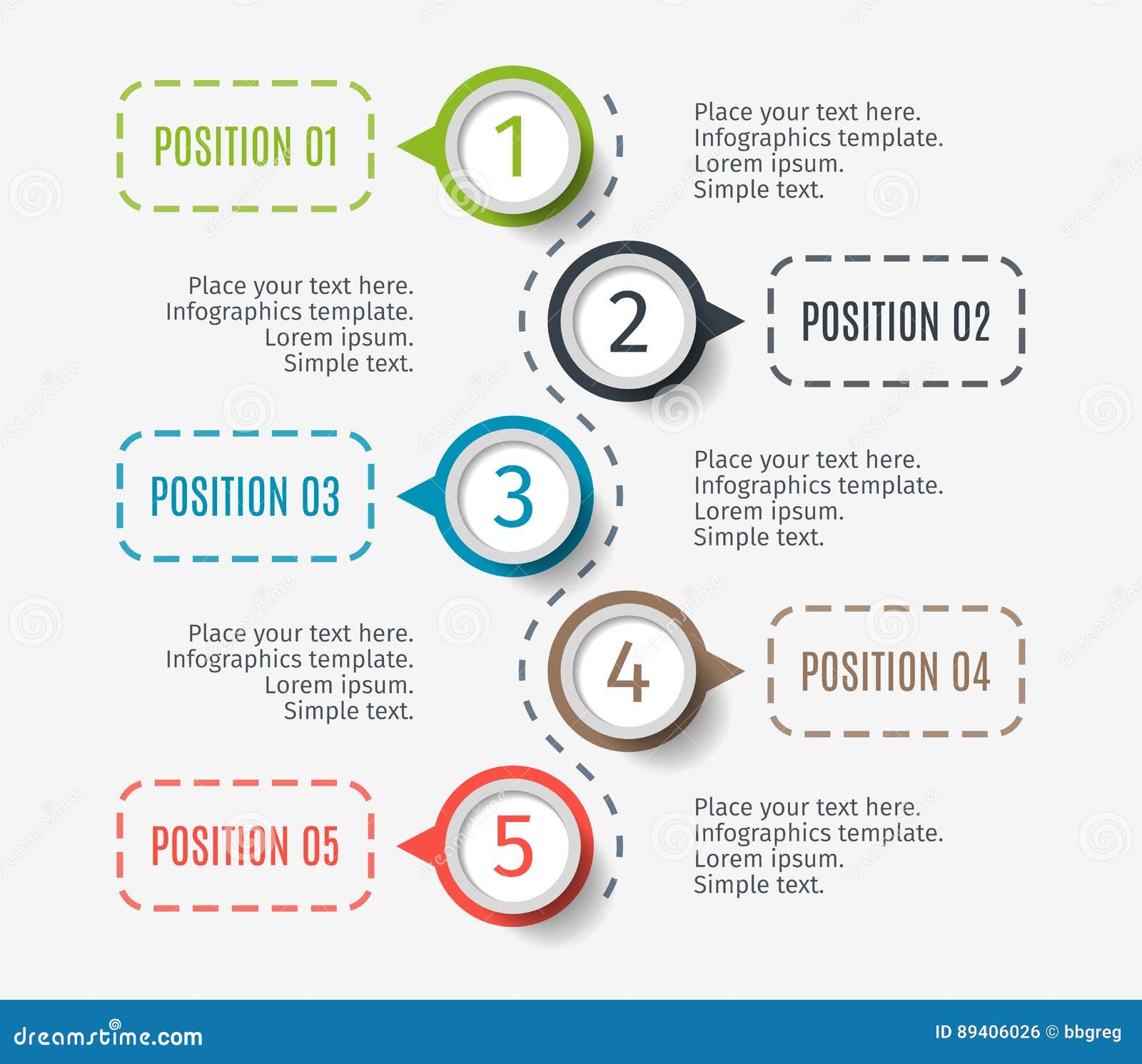 POSITION 01

1

Place your text here.
Infographics template.
Lorem ipsum.
Simple text.

Place your text here.
Infographics template.
Lorem ipsum.
Simple text.

2

POSITION 02

POSITION 03

3

Place your text here.
Infographics template.
Lorem ipsum.
Simple text.

Place your text here.
Infographics template.
Lorem ipsum.
Simple text.

4

POSITION 04

POSITION 05

5

Place your text here.
Infographics template.
Lorem ipsum.
Simple text.

dreamstime.com

ID 89406026 © bbgreg