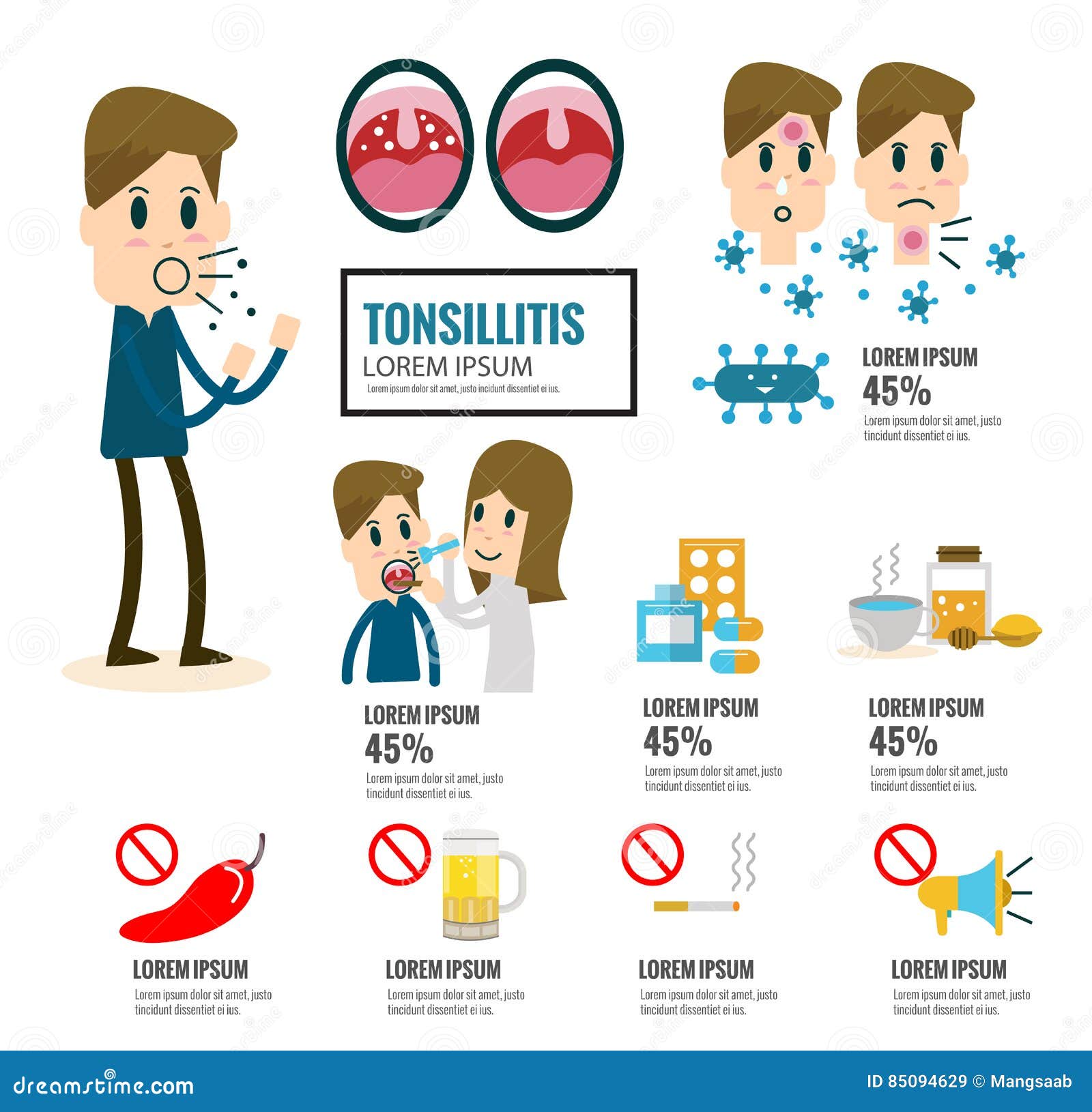 TONSILLITIS
LOREM IPSUM
Lorem ipsum dolor sit amet, justo incidunt dissentiet ei ius.

LOREM IPSUM
45%
Lorem ipsum dolor sit amet, justo tincidunt dissentiet ei ius.

LOREM IPSUM
45%
Lorem ipsum dolor sit amet, justo tincidunt dissentiet ei ius.

LOREM IPSUM
45%
Lorem ipsum dolor sit amet, justo tincidunt dissentiet ei ius.

LOREM IPSUM
45%
Lorem ipsum dolor sit amet, justo tincidunt dissentiet ei ius.

LOREM IPSUM
Lorem ipsum dolor sit amet, justo tincidunt dissentiet ei ius.

LOREM IPSUM
Lorem ipsum dolor sit amet, justo tincidunt dissentiet ei ius.

LOREM IPSUM
Lorem ipsum dolor sit amet, justo tincidunt dissentiet ei ius.

LOREM IPSUM
Lorem ipsum dolor sit amet, justo tincidunt dissentiet ei ius.

dreamstime.com
ID 85094629 © Mangsaab