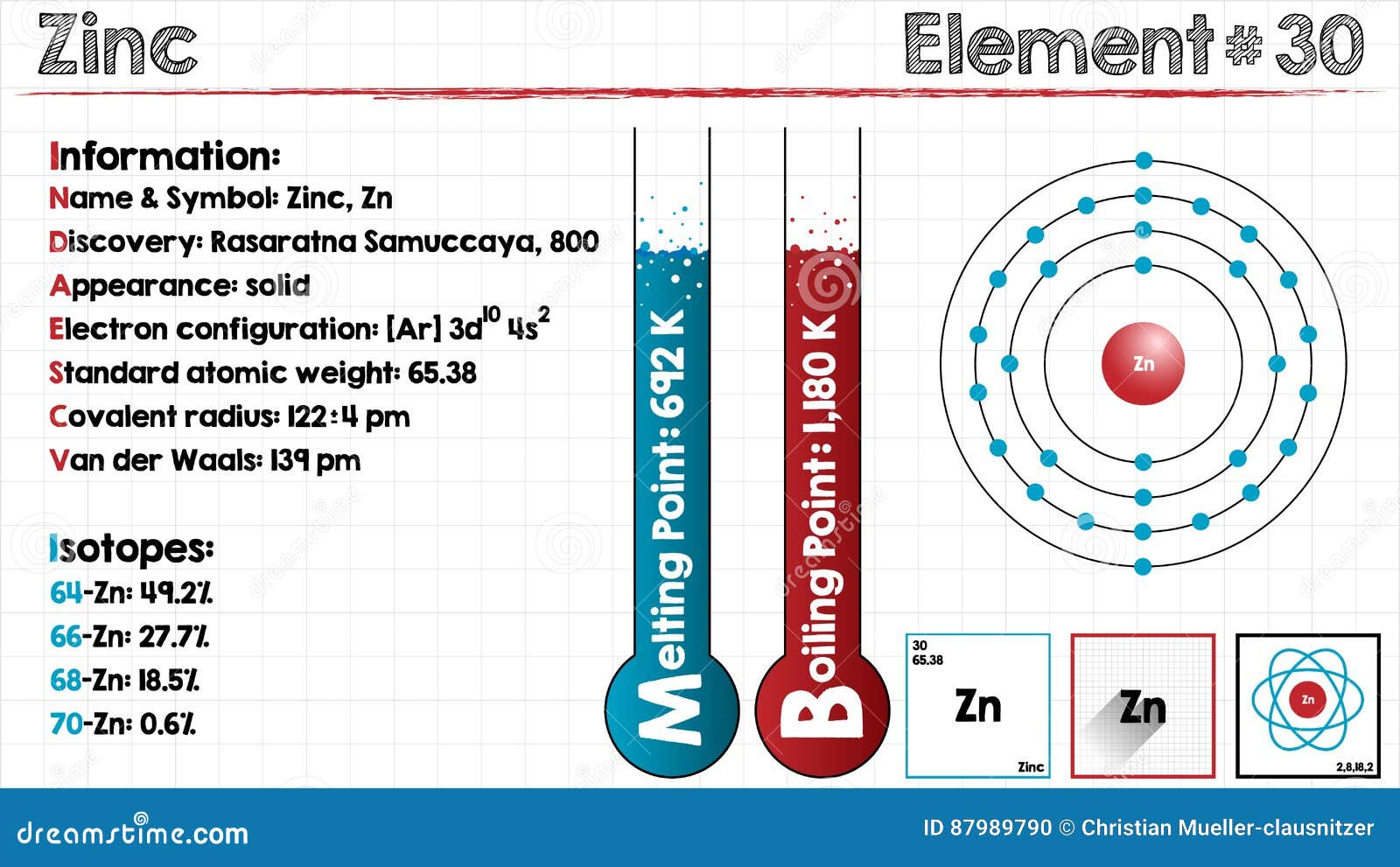 Zinc

Element # 30

Information:
Name & Symbol: Zinc, Zn
Discovery: Rasaratna Samuccaya, 800
Appearance: solid
Electron configuration: [Ar] $3d^{10}$ $4s^2$
Standard atomic weight: 65.38
Covalent radius: 122±4 pm
Van der Waals: 139 pm

Isotopes:
64-Zn: 49.2%
66-Zn: 27.7%
68-Zn: 18.5%
70-Zn: 0.6%

Melting Point: 692 K

Boiling Point: 1,180 K

Zn

30
65.38
Zn
Zinc

Zn

Zn
2,8,18,2

dreamstime.com

ID 87989790 © Christian Mueller-clausnitzer