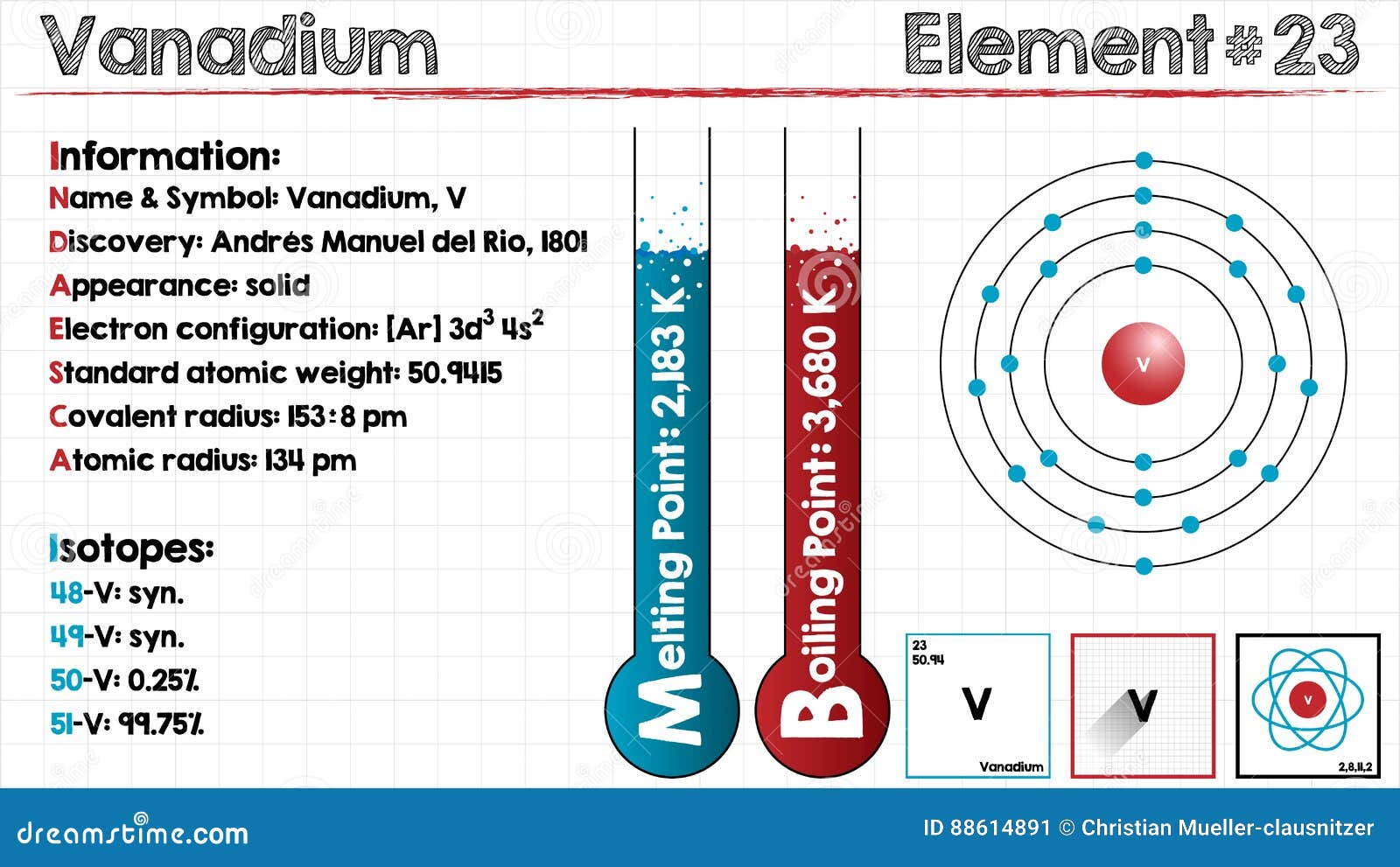 Vanadium

Element #23

Information:
Name & Symbol: Vanadium, V
Discovery: Andrés Manuel del Rio, 1801
Appearance: solid
Electron configuration: [Ar] $3d^3$ $4s^2$
Standard atomic weight: 50.9415
Covalent radius: 153±8 pm
Atomic radius: 134 pm

Isotopes:
48-V: syn.
49-V: syn.
50-V: 0.25%
51-V: 99.75%

Melting Point: 2,183 K

Boiling Point: 3,680 K

V

23
50.94
V
Vanadium

V

V
2,8,11,2

dreamstime.com

ID 88614891 © Christian Mueller-clausnitzer