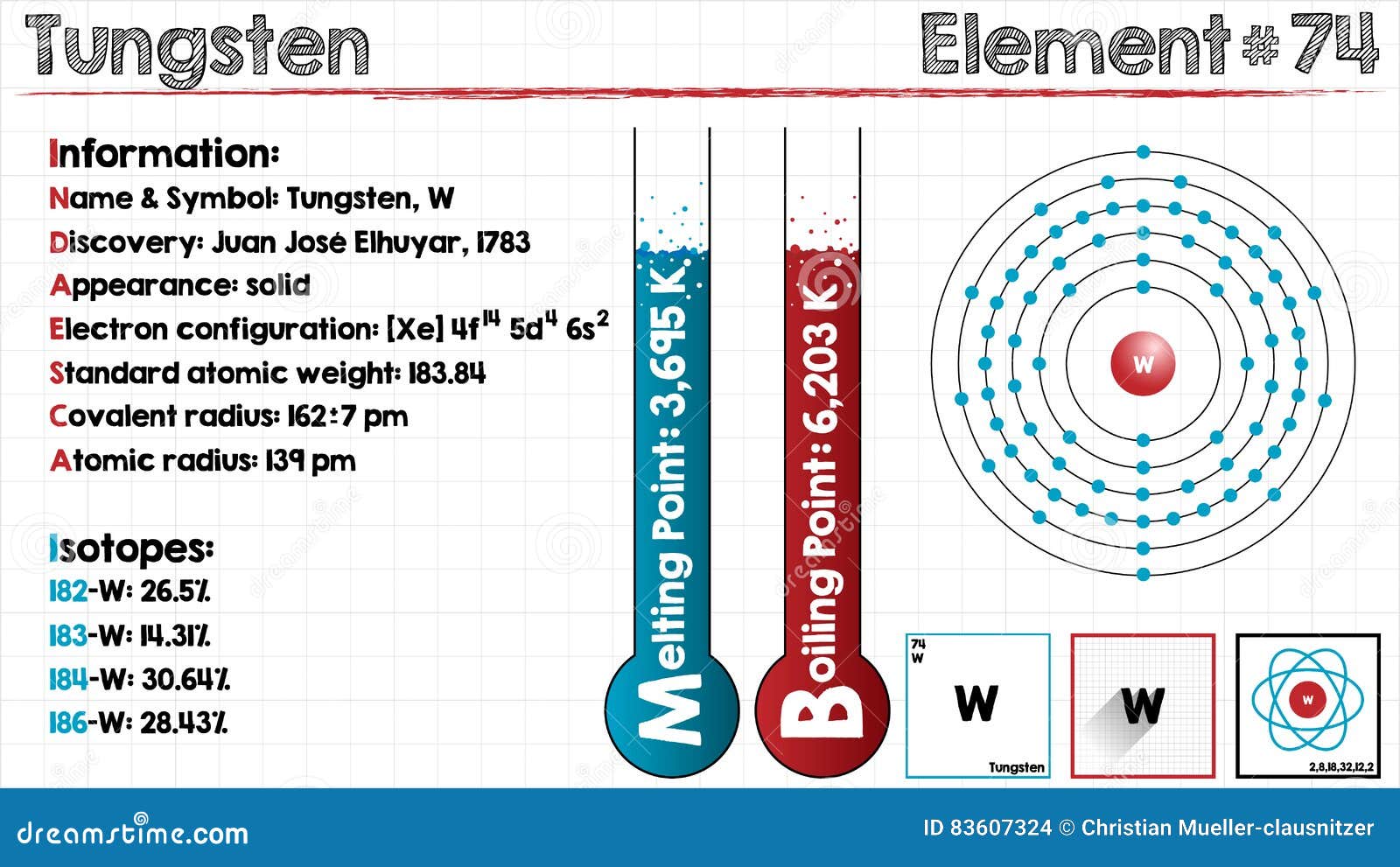 Tungsten

Element # 74

Information:
Name & Symbol: Tungsten, W
Discovery: Juan José Elhuyar, 1783
Appearance: solid
Electron configuration: [Xe] $4f^{14}$ $5d^{4}$ $6s^{2}$
Standard atomic weight: 183.84
Covalent radius: 162±7 pm
Atomic radius: 139 pm

Isotopes:
182-W: 26.5%
183-W: 14.31%
184-W: 30.64%
186-W: 28.43%

Melting Point: 3,695 K

Boiling Point: 6,203 K

W

74
W
W
Tungsten

W

W
2,8,18,32,12,2

dreamstime.com

ID 83607324 © Christian Mueller-clausnitzer