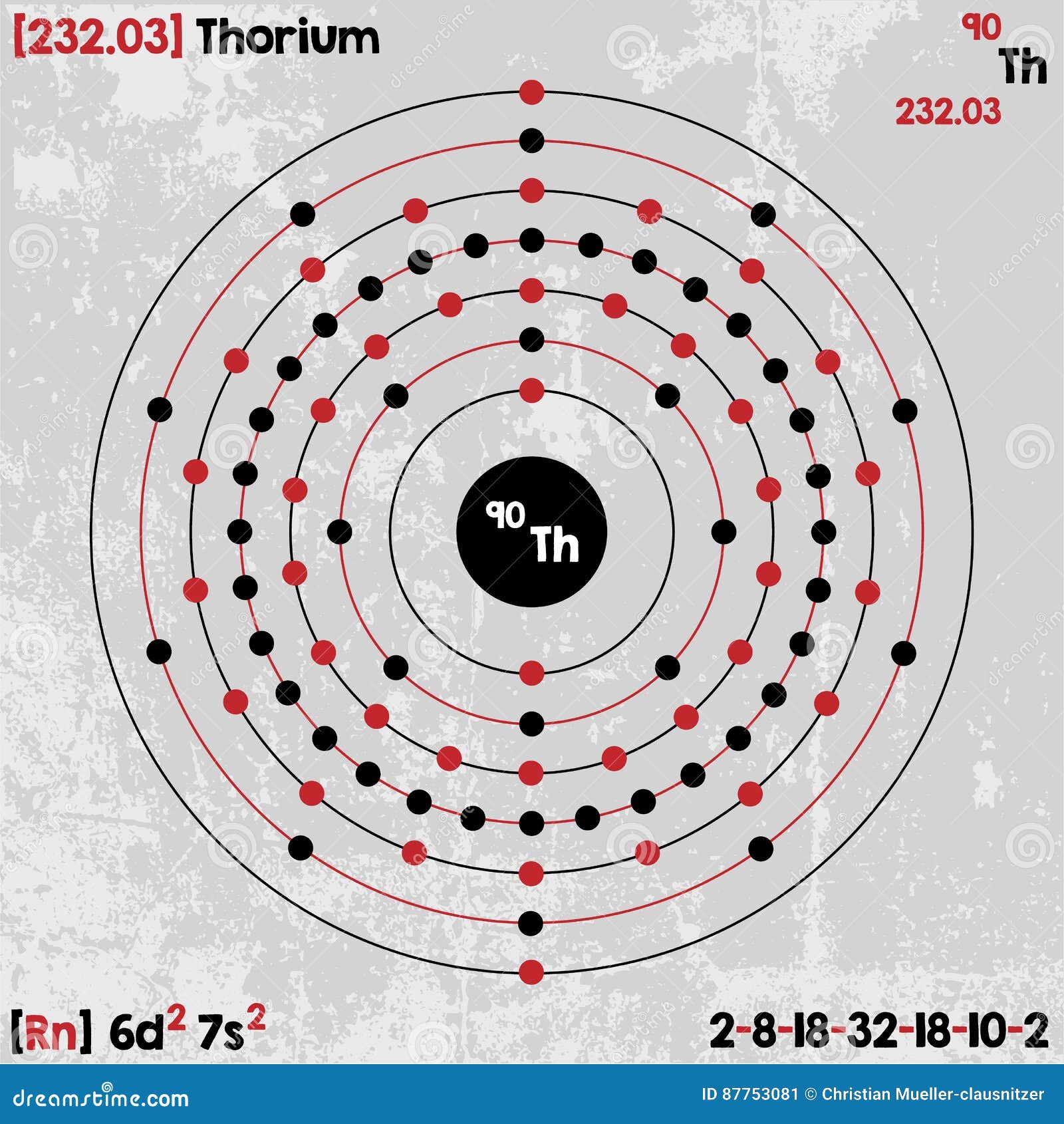 [232.03] Thorium

90
Th
232.03

90 Th

[Rn] $6d^2$ $7s^2$

2-8-18-32-18-10-2

dreamstime.com

ID 87753081 © Christian Mueller-clausnitzer