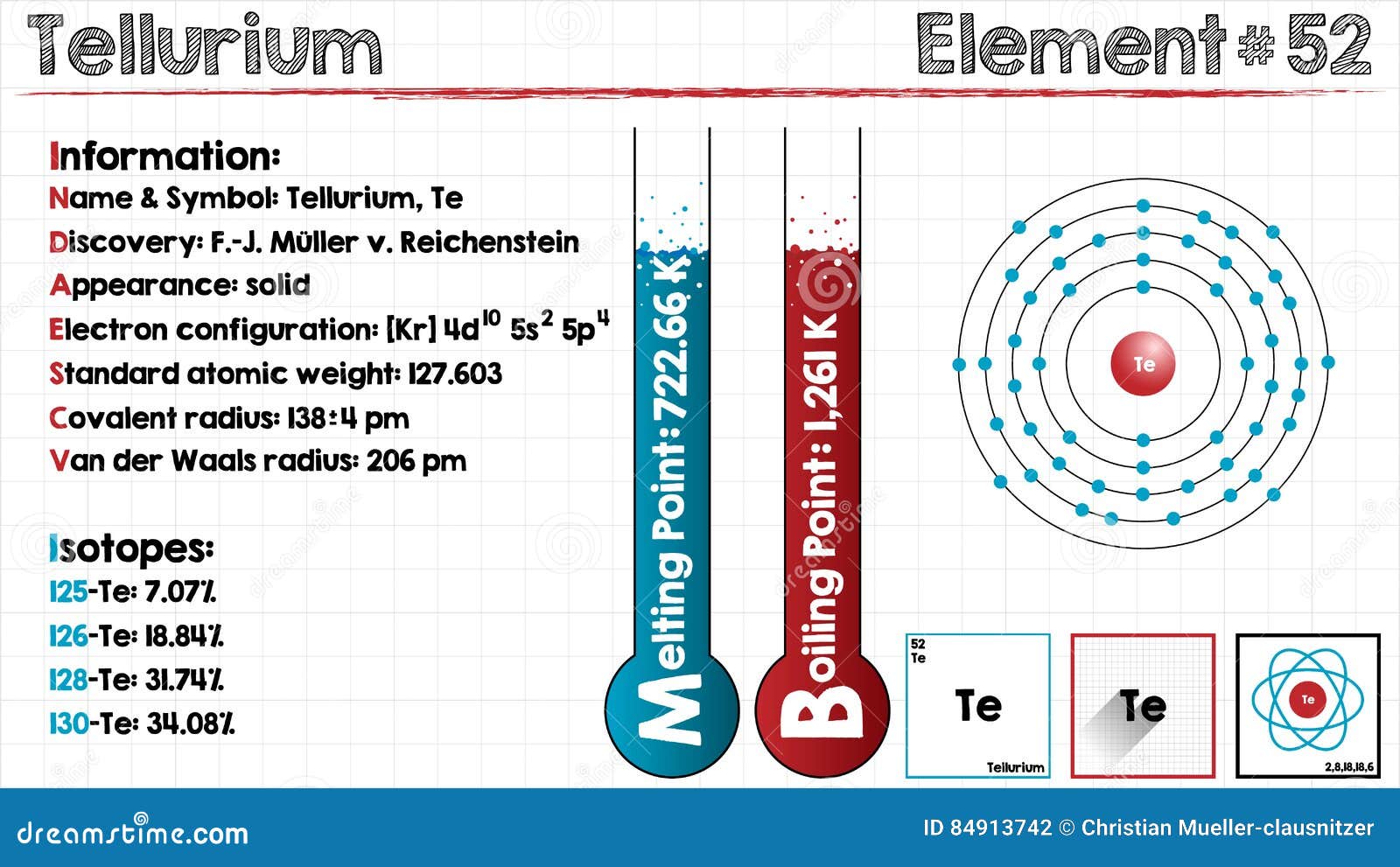 Tellurium

Element # 52

Information:
Name & Symbol: Tellurium, Te
Discovery: F.-J. Müller v. Reichenstein
Appearance: solid
Electron configuration: [Kr] $4d^{10}$ $5s^2$ $5p^4$
Standard atomic weight: 127.603
Covalent radius: 138±4 pm
Van der Waals radius: 206 pm

Isotopes:
125-Te: 7.07%
126-Te: 18.84%
128-Te: 31.74%
130-Te: 34.08%

Melting Point: 722.66 K

Boiling Point: 1,261 K

Te

52
Te
Te
Tellurium

Te

Te
2,8,18,18,6

dreamstime.com

ID 84913742 © Christian Mueller-clausnitzer