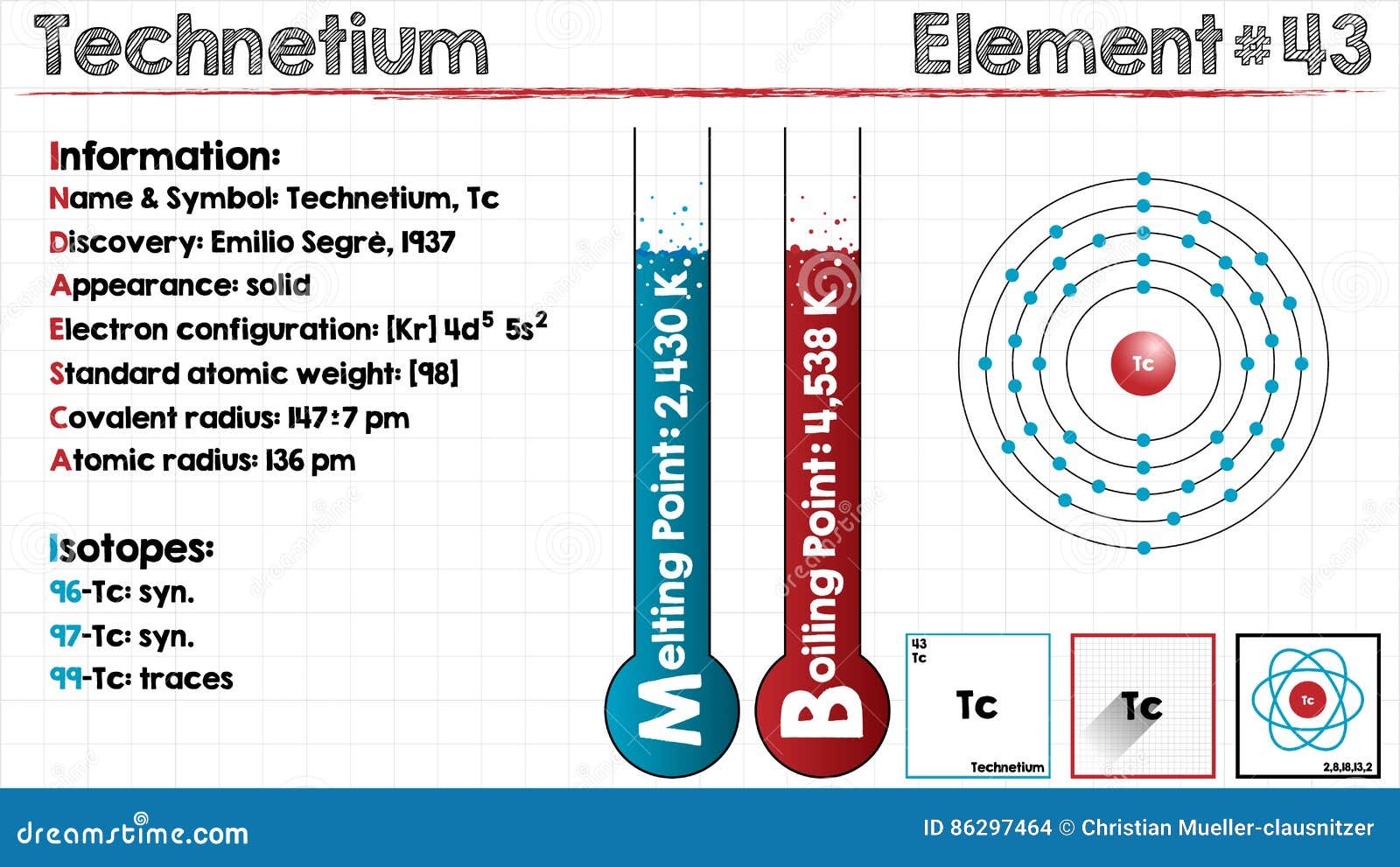 Technetium

Element #43

Information:
Name & Symbol: Technetium, Tc
Discovery: Emilio Segrè, 1937
Appearance: solid
Electron configuration: [Kr] $4d^5$ $5s^2$
Standard atomic weight: [98]
Covalent radius: 147±7 pm
Atomic radius: 136 pm

Isotopes:
96-Tc: syn.
97-Tc: syn.
99-Tc: traces

Melting Point: 2,430 K

Boiling Point: 4,538 K

Tc

43
Tc
Tc
Technetium

Tc

Tc
2,8,18,13,2

dreamstime.com

ID 86297464 © Christian Mueller-clausnitzer