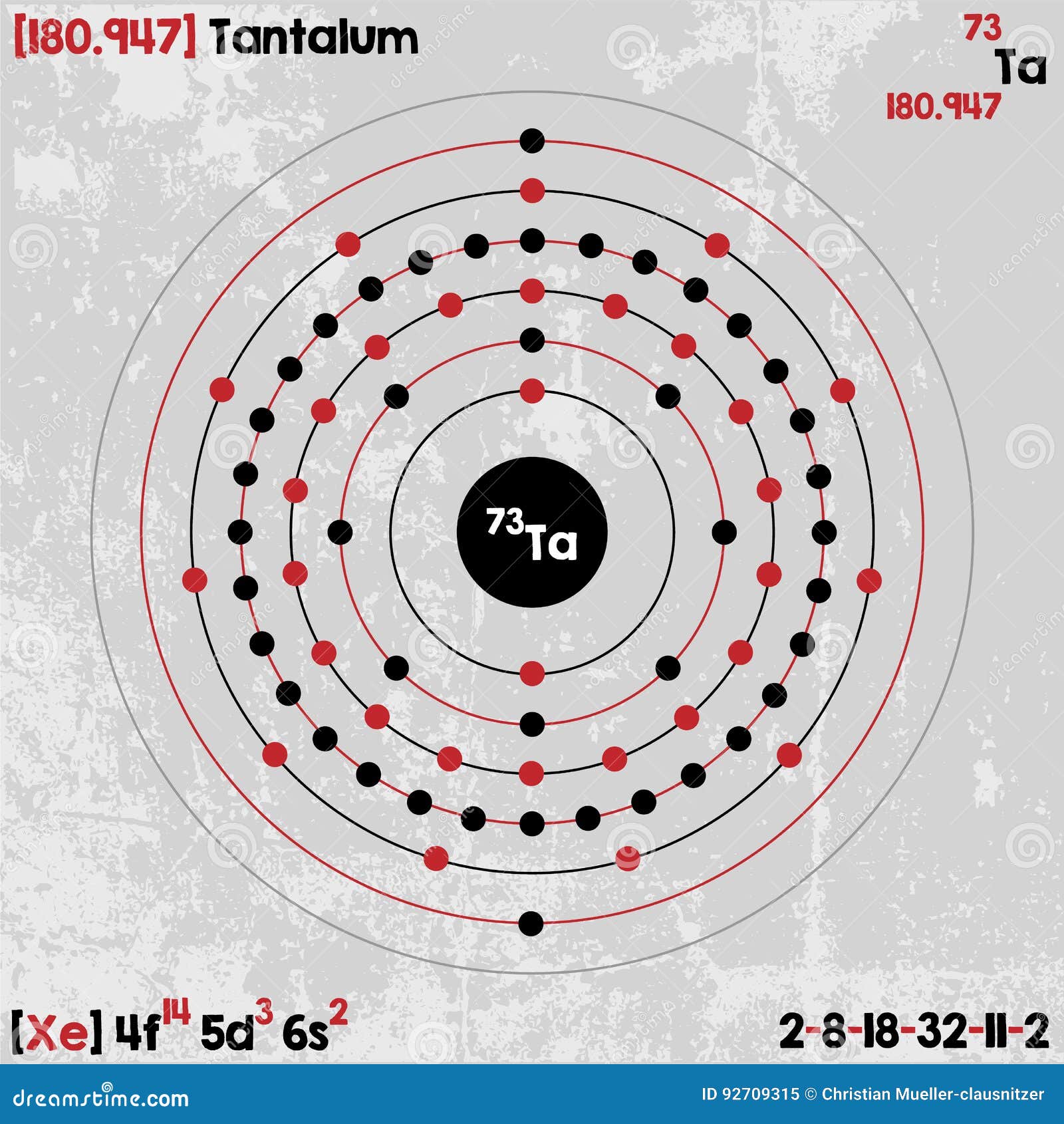 [180.947] Tantalum

73
Ta
180.947

$^{73}$Ta

[Xe] $4f^{14}$ $5d^{3}$ $6s^{2}$

2-8-18-32-11-2

dreamstime.com

ID 92709315 © Christian Mueller-clausnitzer