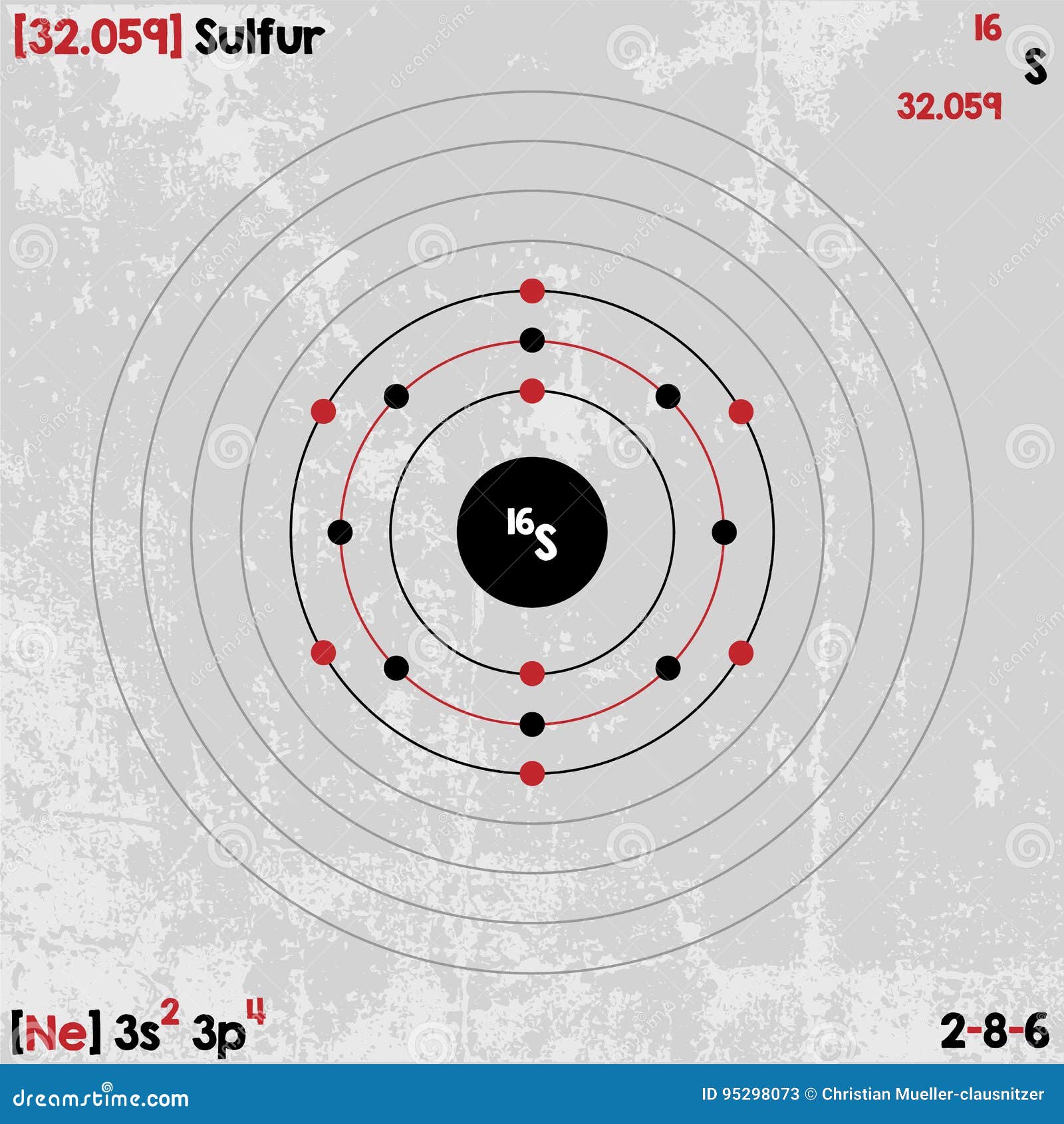 [32.059] Sulfur

16
S
32.059

$^{16}S$

[Ne] $3s^2$ $3p^4$

2-8-6

dreamstime.com

ID 95298073 © Christian Mueller-clausnitzer