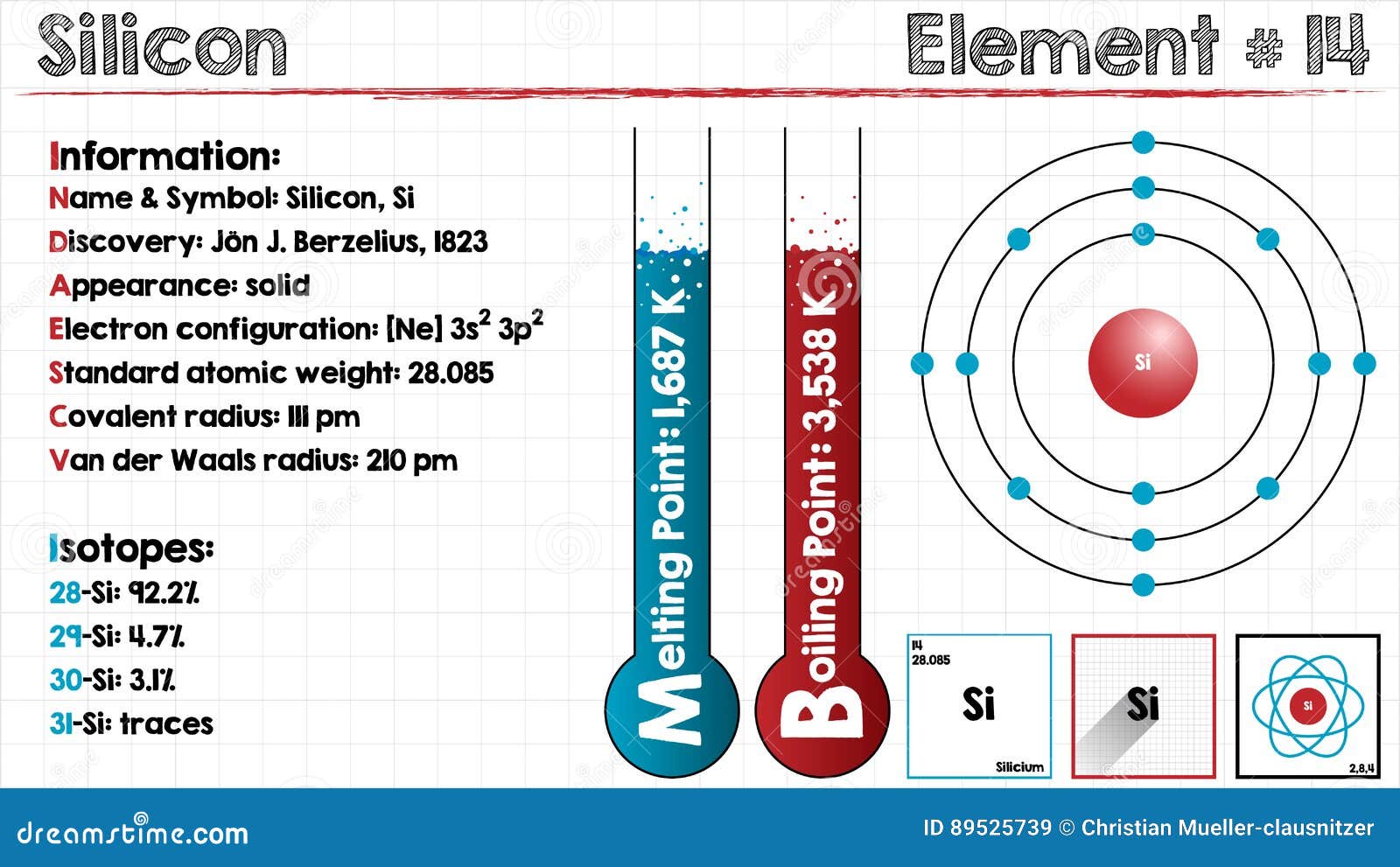 Silicon

Element # 14

Information:
Name & Symbol: Silicon, Si
Discovery: Jön J. Berzelius, 1823
Appearance: solid
Electron configuration: [Ne] $3s^2$ $3p^2$
Standard atomic weight: 28.085
Covalent radius: 111 pm
Van der Waals radius: 210 pm

Isotopes:
28-Si: 92.2%
29-Si: 4.7%
30-Si: 3.1%
31-Si: traces

Melting Point: 1,687 K

Boiling Point: 3,538 K

Si

14
28.085
Si
Silicium

Si

Si
2,8,4

dreamstime.com

ID 89525739 © Christian Mueller-clausnitzer