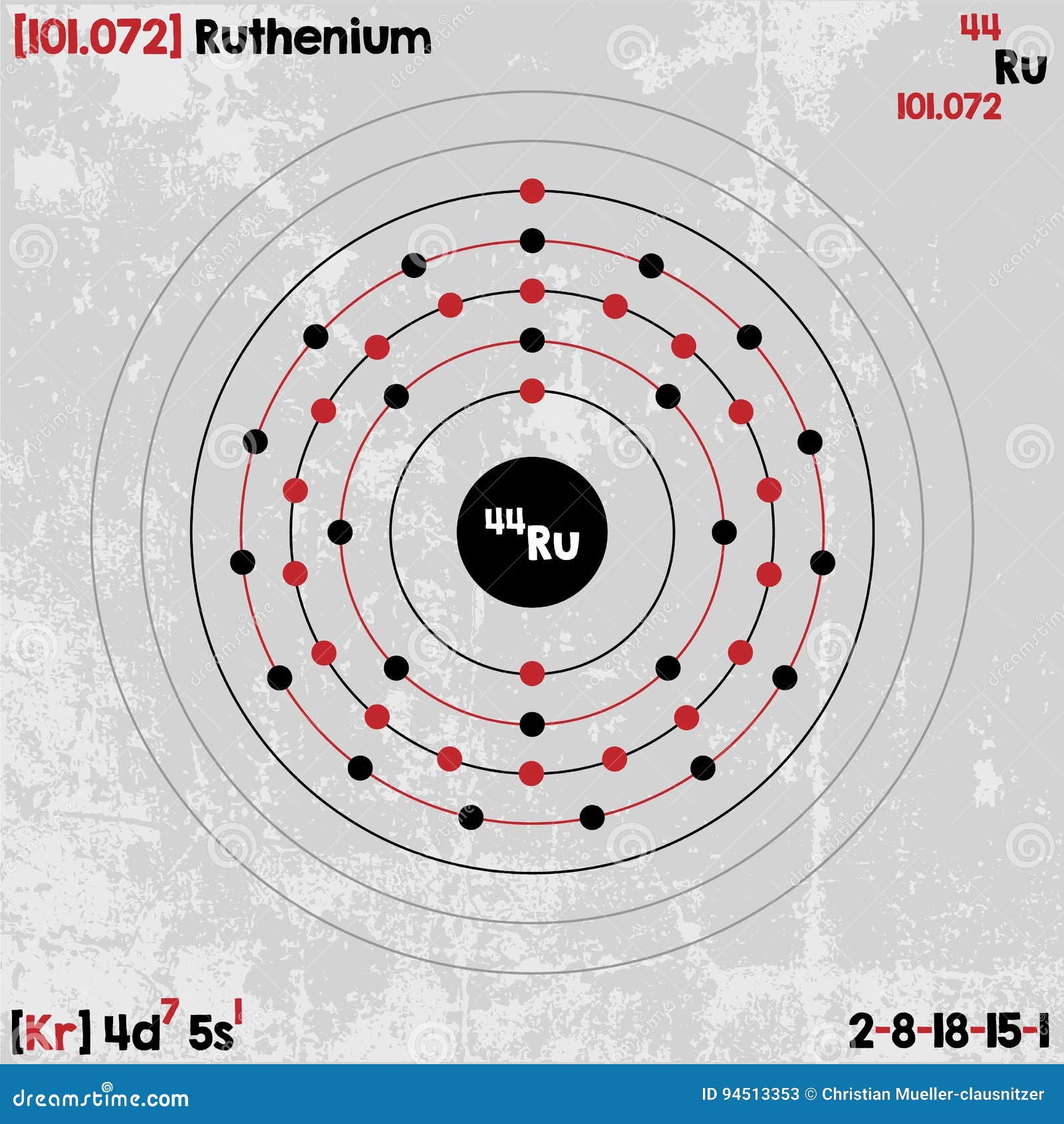 [101.072] Ruthenium

44
Ru
101.072

$^{44}$Ru

[Kr] $4d^7$ $5s^1$

2-8-18-15-1

dreamstime.com

ID 94513353 © Christian Mueller-clausnitzer