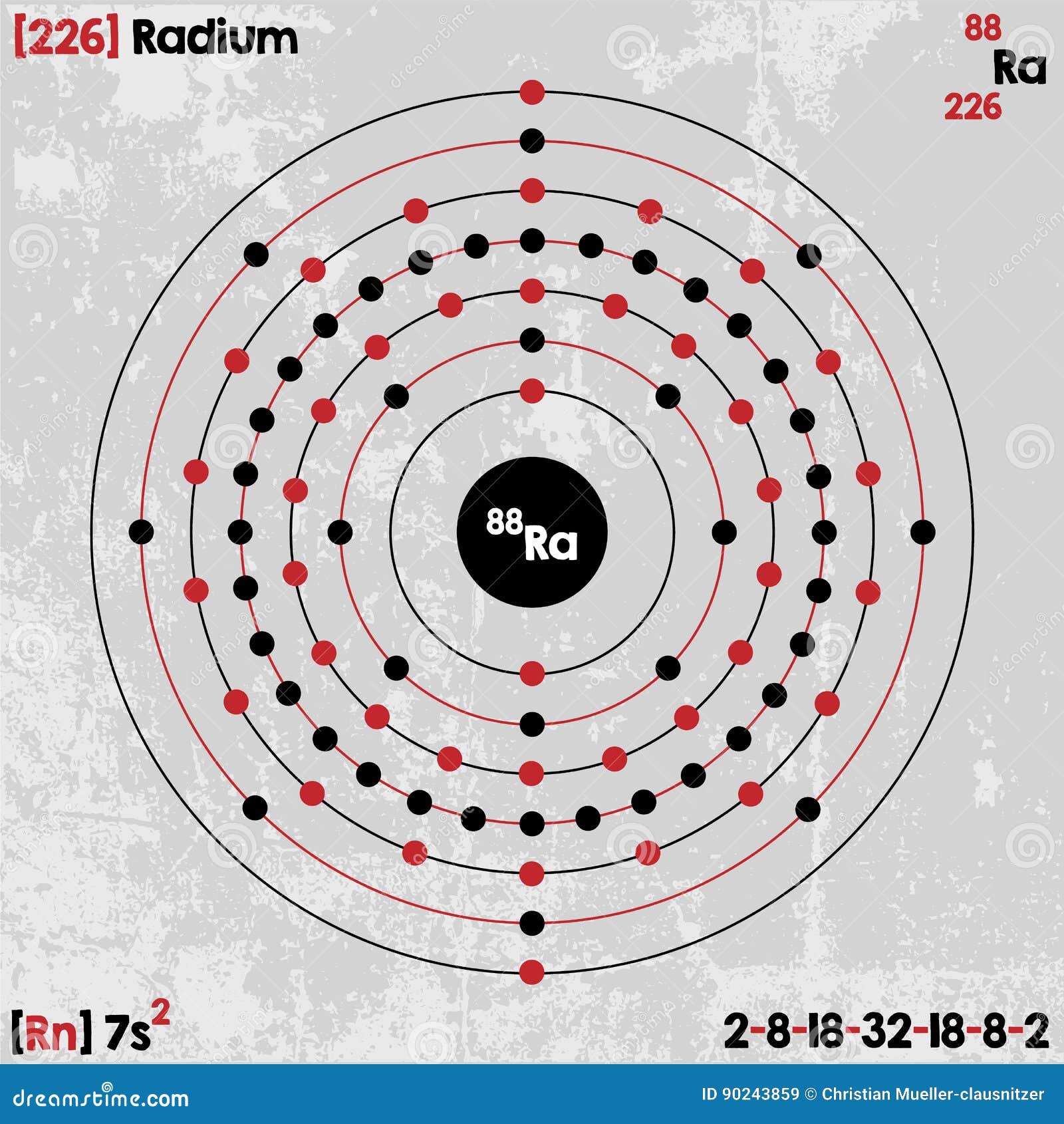 [226] Radium

88
Ra
226

$^{88}$Ra

[Rn] $7s^2$

2-8-18-32-18-8-2

dreamstime.com

ID 90243859 © Christian Mueller-clausnitzer